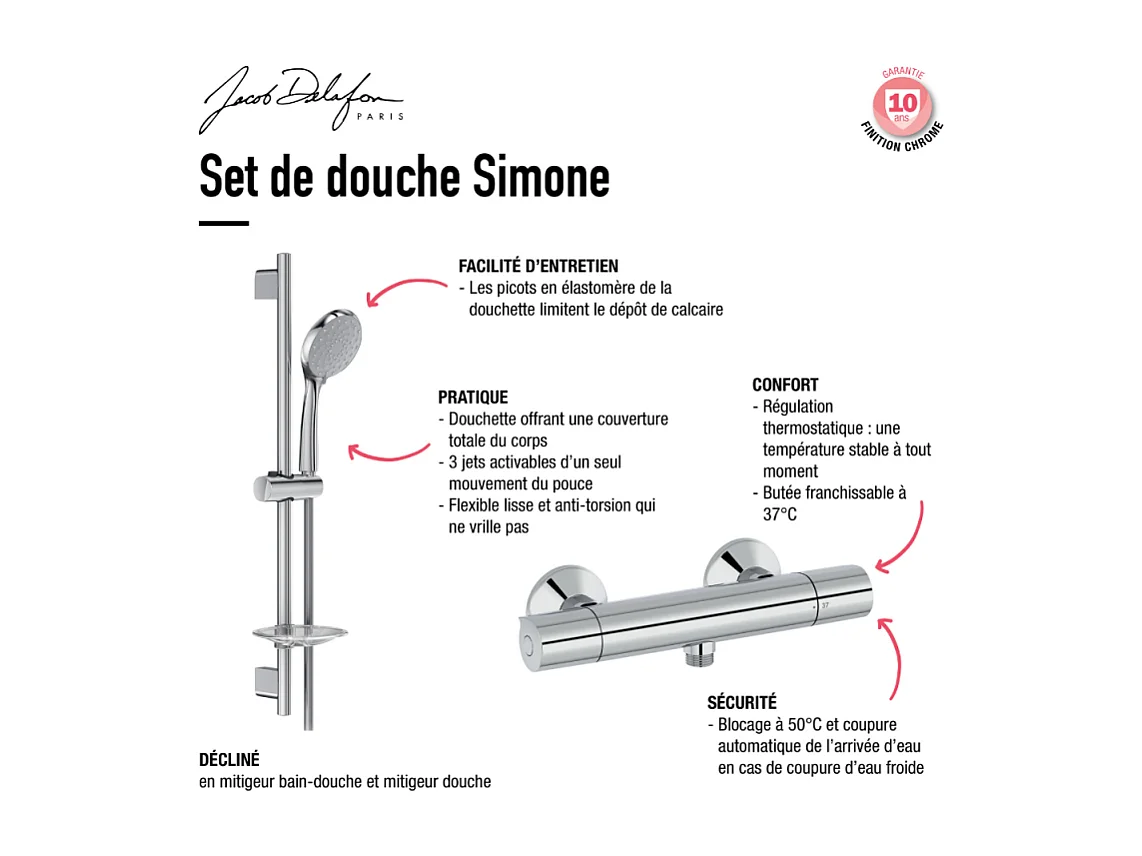 Jacob Delafon
PARIS

GARANTIE
10
ans
FINITION CHROME

Set de douche Simone

FACILITÉ D'ENTRETIEN
- Les picots en élastomère de la douchette limitent le dépôt de calcaire

PRATIQUE
- Douchette offrant une couverture totale du corps
- 3 jets activables d'un seul mouvement du pouce
- Flexible lisse et anti-torsion qui ne vrille pas

CONFORT
- Régulation thermostatique : une température stable à tout moment
- Butée franchissable à 37°C

37

SÉCURITÉ
- Blocage à 50°C et coupure automatique de l'arrivée d'eau en cas de coupure d'eau froide

DÉCLINÉ
en mitigeur bain-douche et mitigeur douche