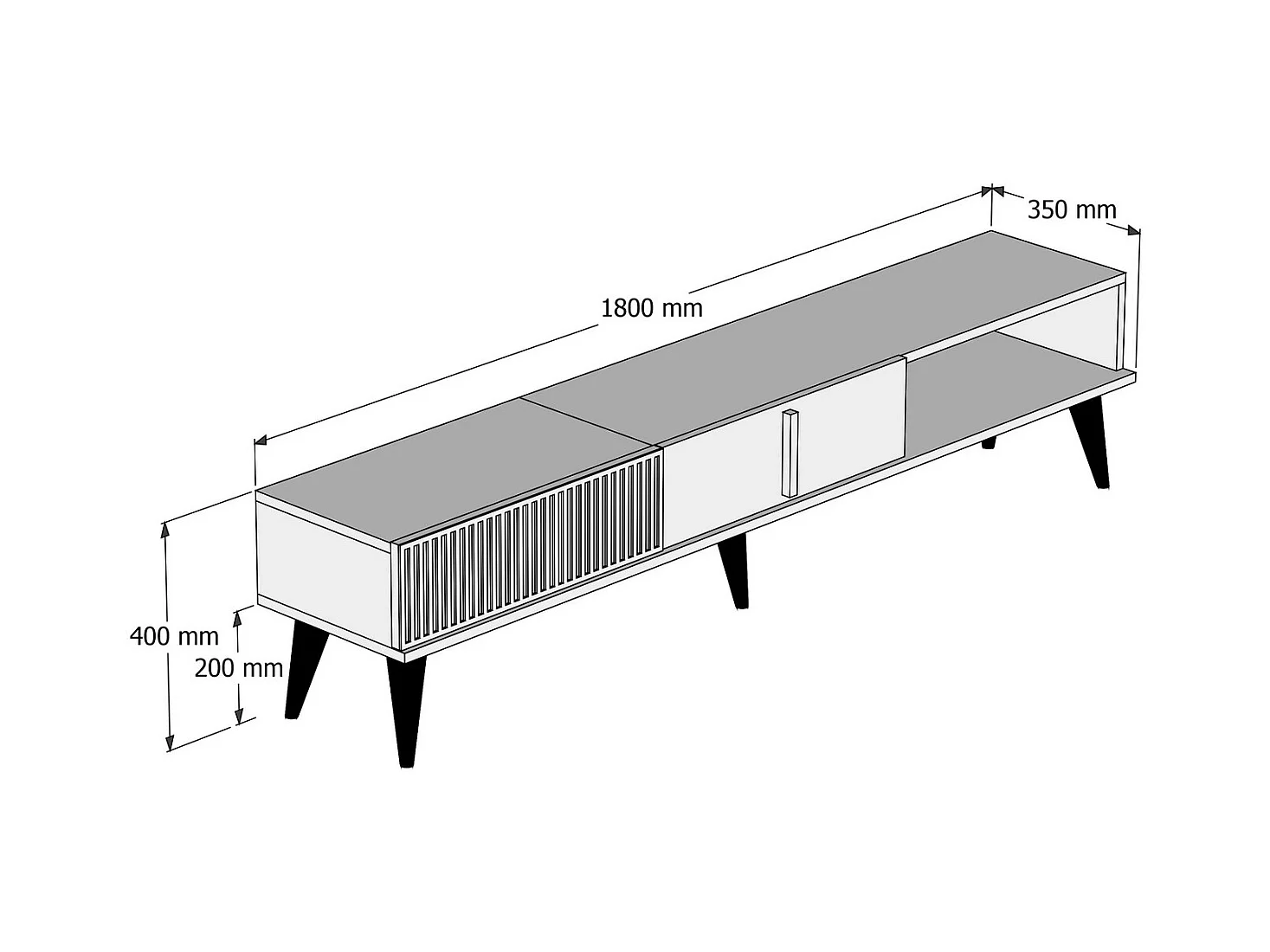 350 mm
1800 mm
400 mm
200 mm