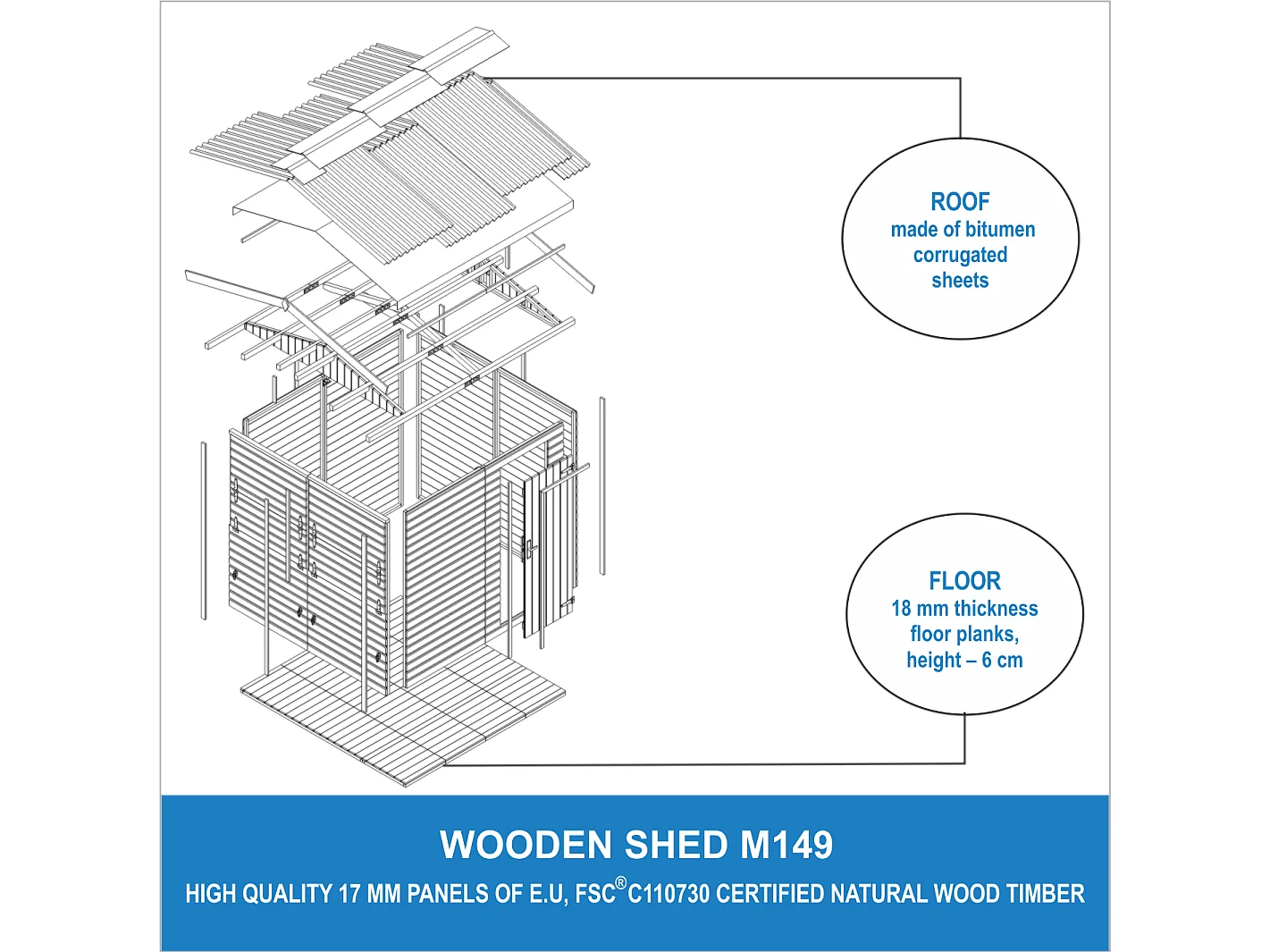 ROOF
made of bitumen corrugated sheets

FLOOR
18 mm thickness floor planks, height – 6 cm

WOODEN SHED M149
HIGH QUALITY 17 MM PANELS OF E.U, FSC® C110730 CERTIFIED NATURAL WOOD TIMBER