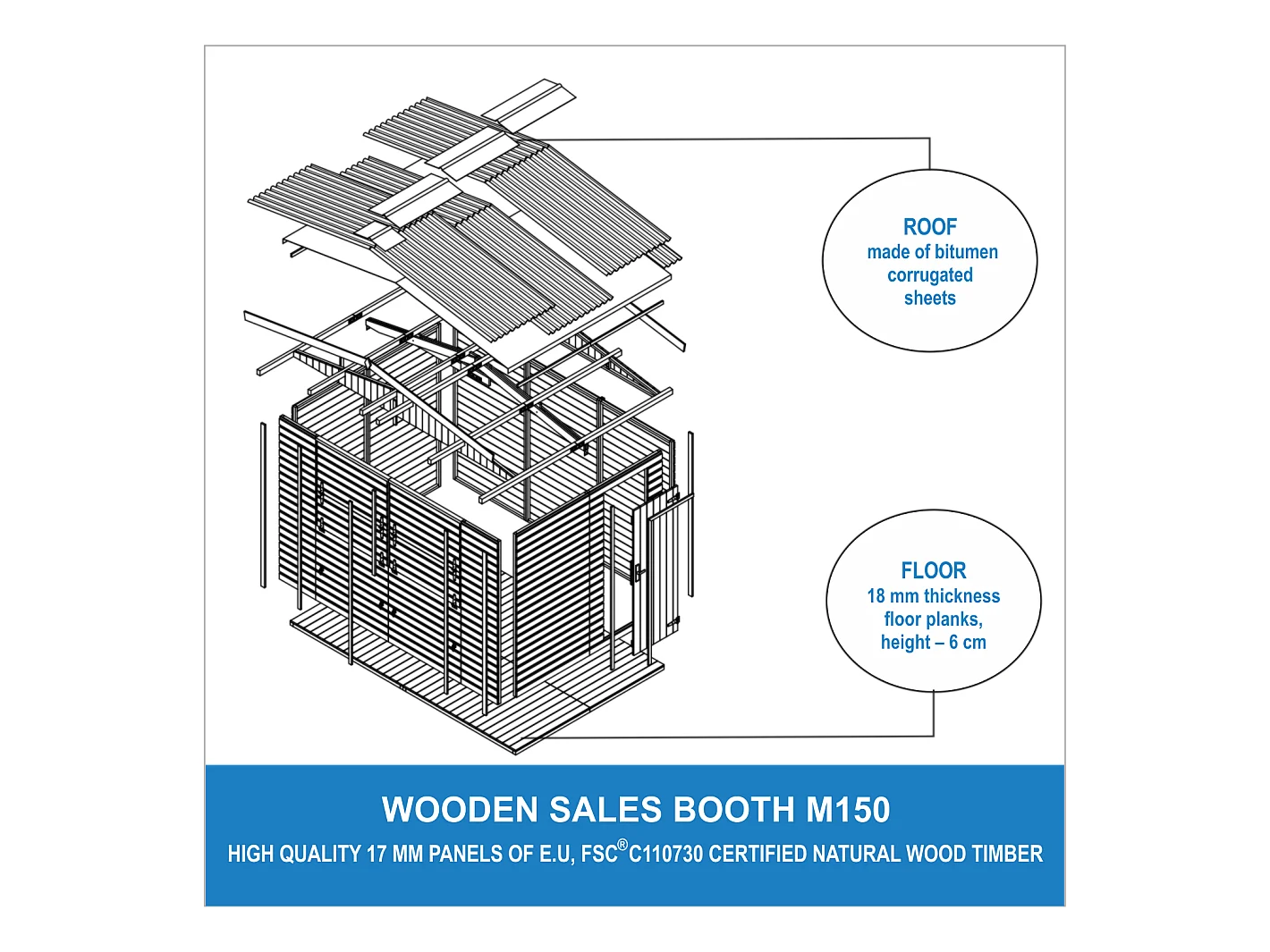 ROOF
made of bitumen corrugated sheets

FLOOR
18 mm thickness floor planks, height – 6 cm

WOODEN SALES BOOTH M150

HIGH QUALITY 17 MM PANELS OF E.U, FSC® C110730 CERTIFIED NATURAL WOOD TIMBER