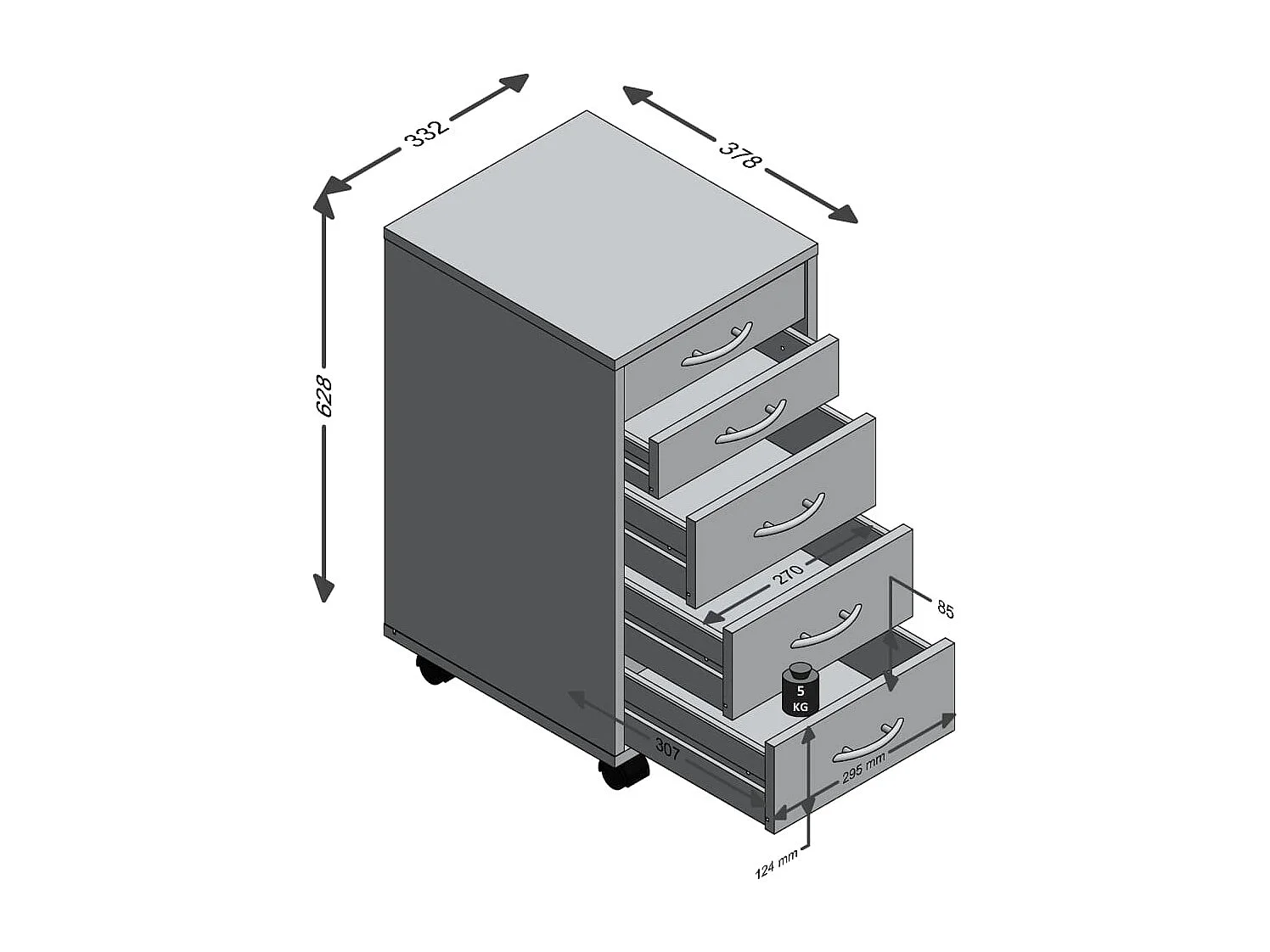 332

378

628

270

85

5
KG

307

295 mm

124 mm