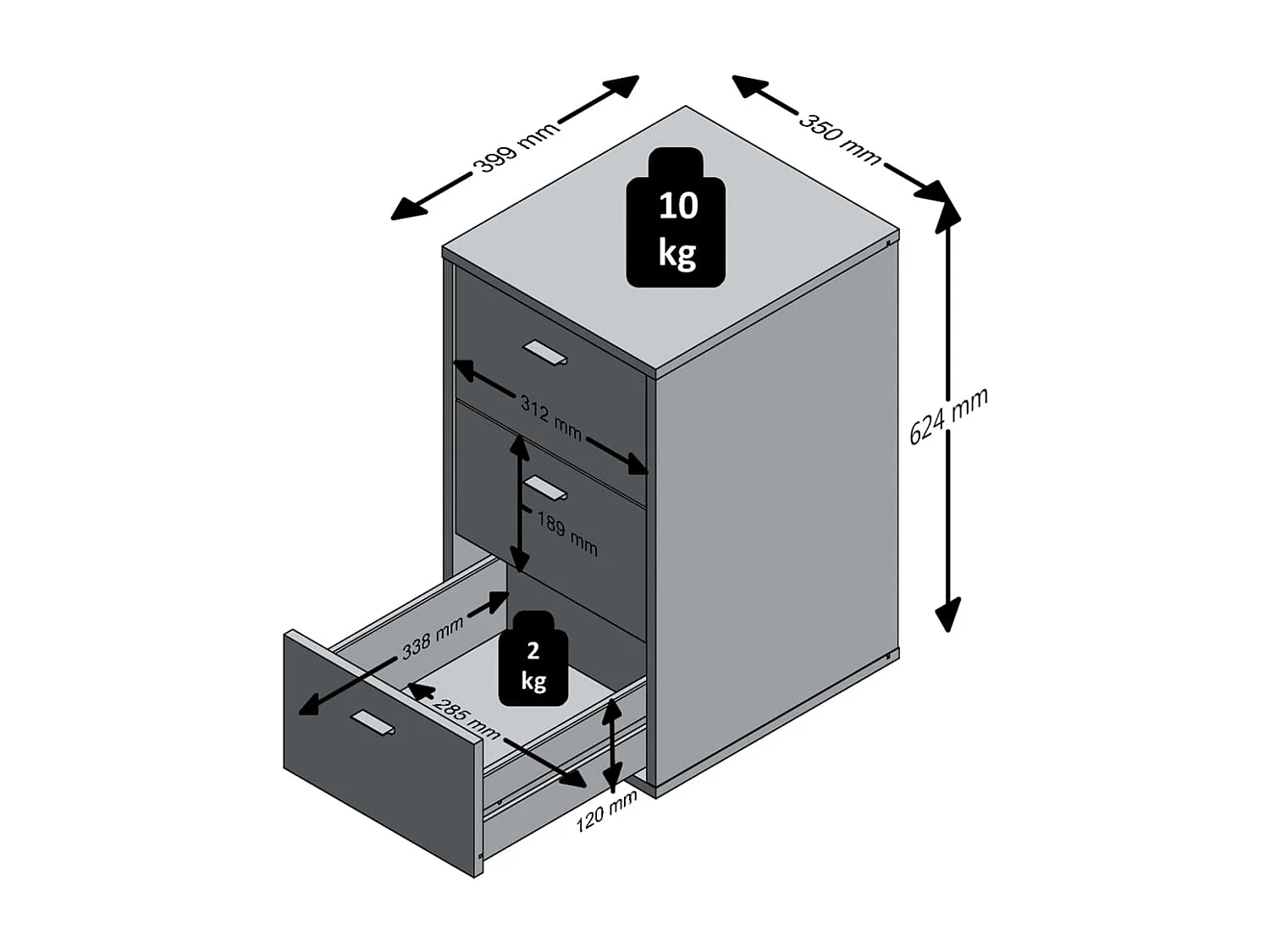 399 mm
350 mm
10 kg
624 mm
312 mm
189 mm
338 mm
2 kg
285 mm
120 mm