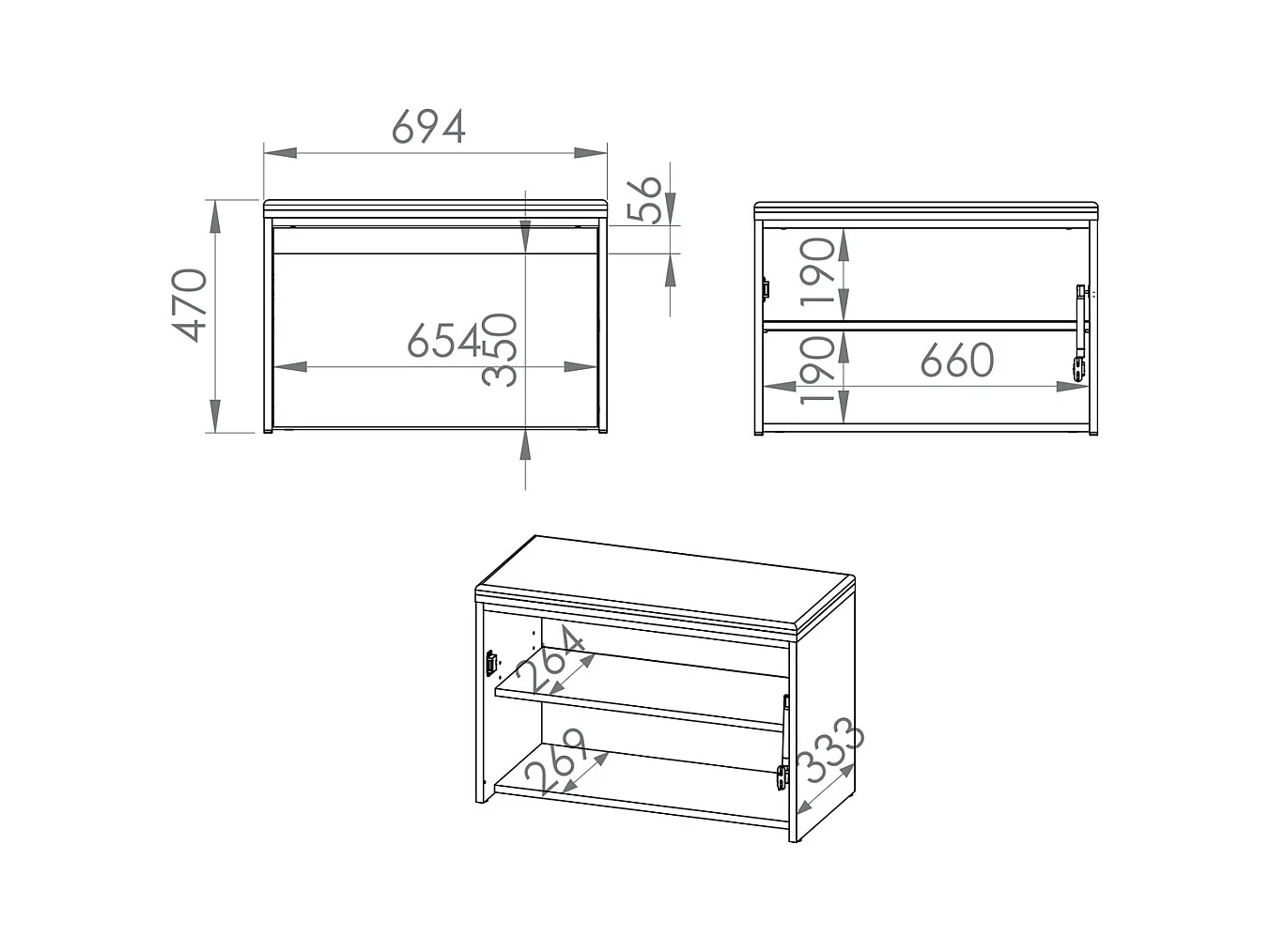 694
56
470
654
350
190
190
660
264
269
333