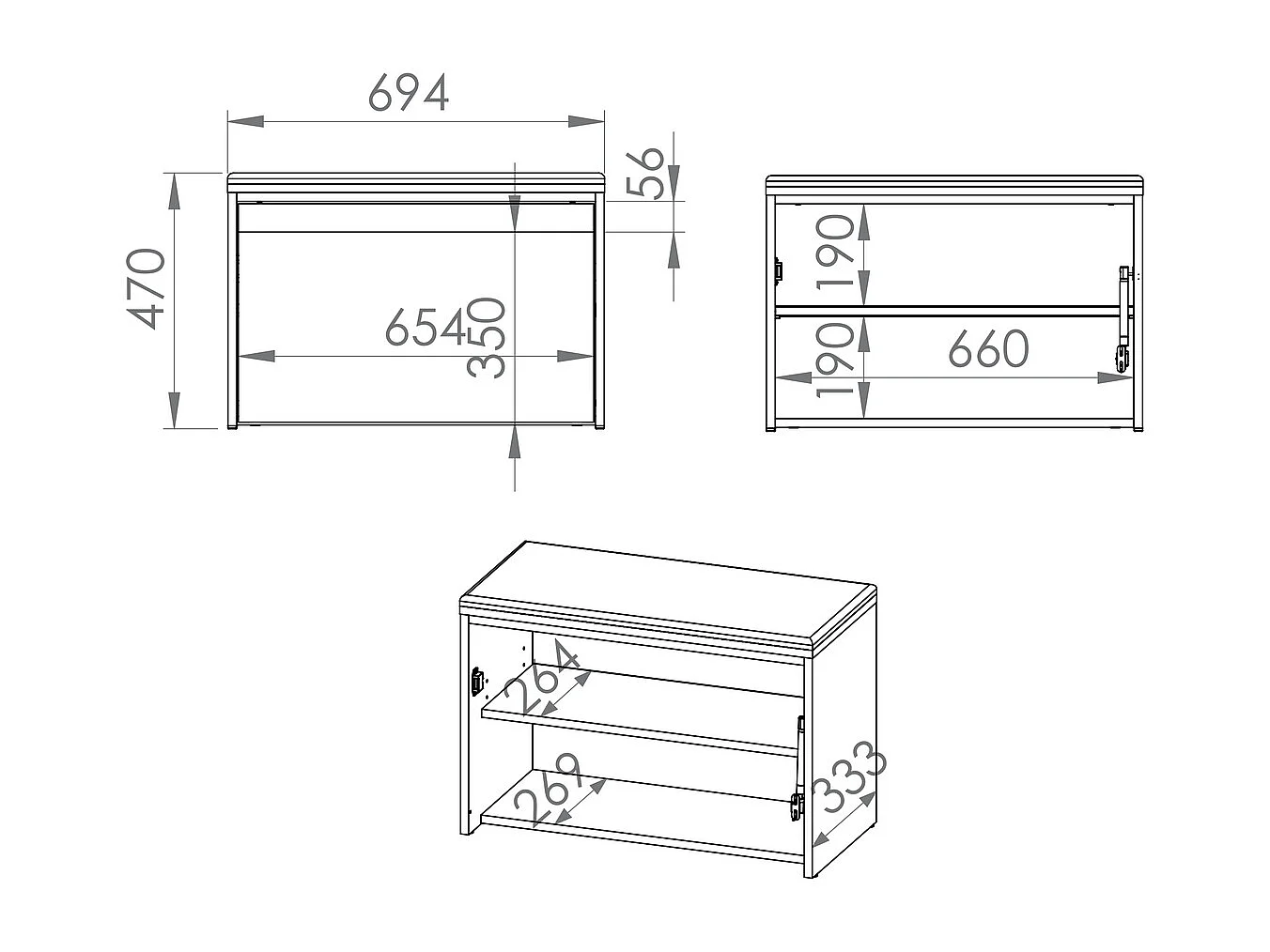 694
56
470
654
350
190
190
660
264
269
333