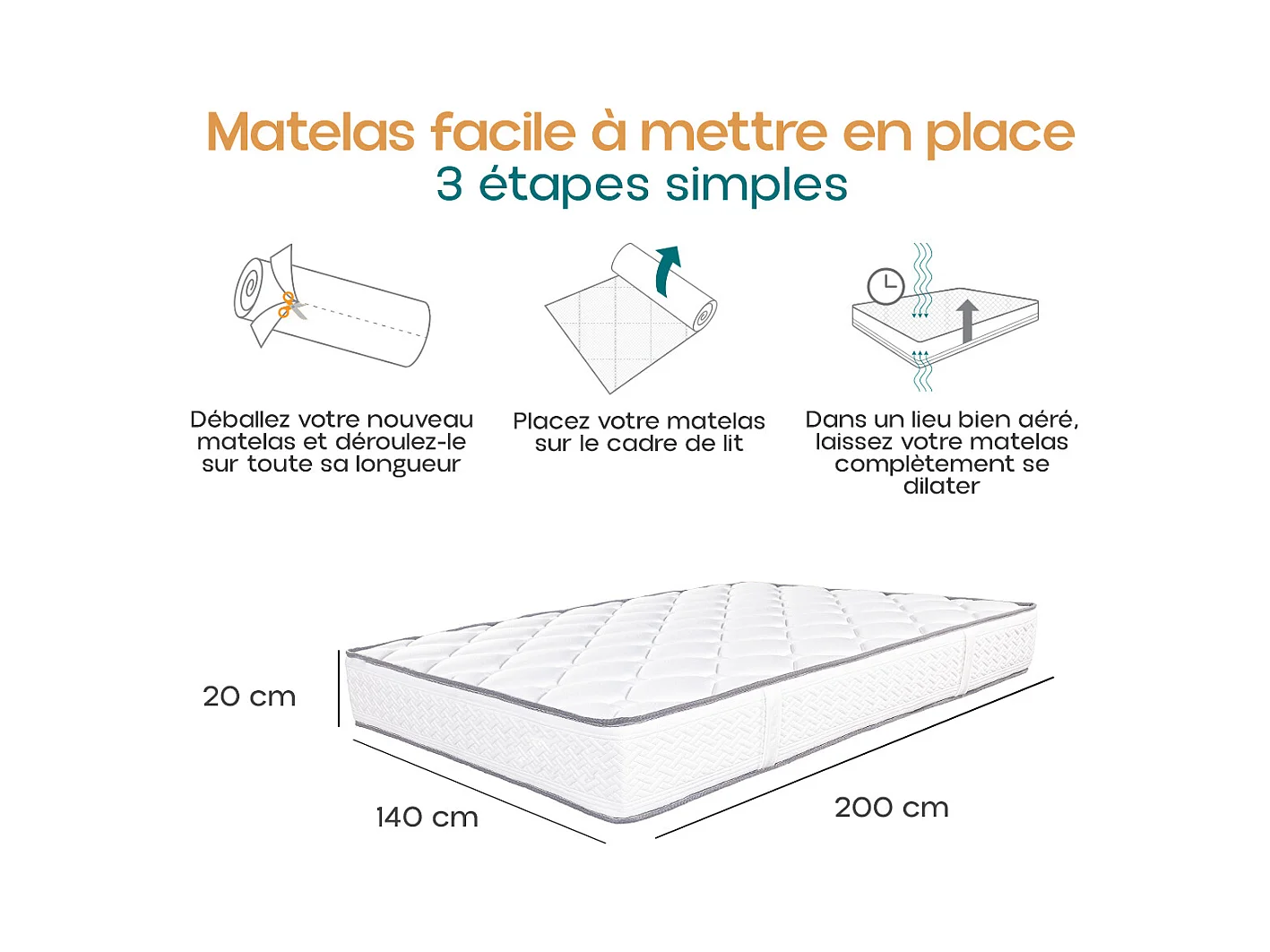 Matelas facile à mettre en place
3 étapes simples

Déballez votre nouveau matelas et déroulez-le sur toute sa longueur

Placez votre matelas sur le cadre de lit

Dans un lieu bien aéré, laissez votre matelas complètement se dilater

20 cm

140 cm

200 cm