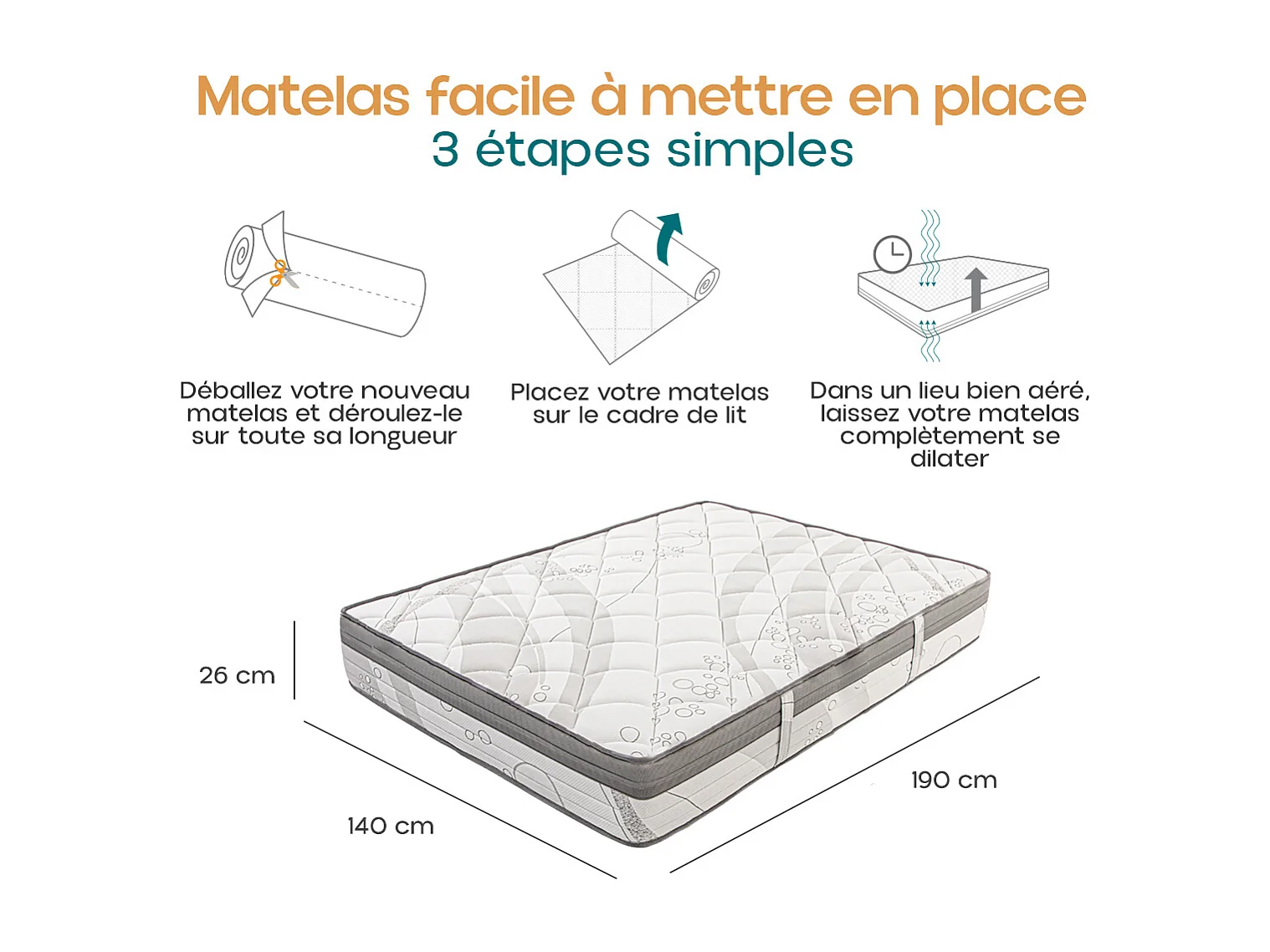 Matelas facile à mettre en place
3 étapes simples

Déballez votre nouveau matelas et déroulez-le sur toute sa longueur

Placez votre matelas sur le cadre de lit

Dans un lieu bien aéré, laissez votre matelas complètement se dilater

26 cm

140 cm

190 cm