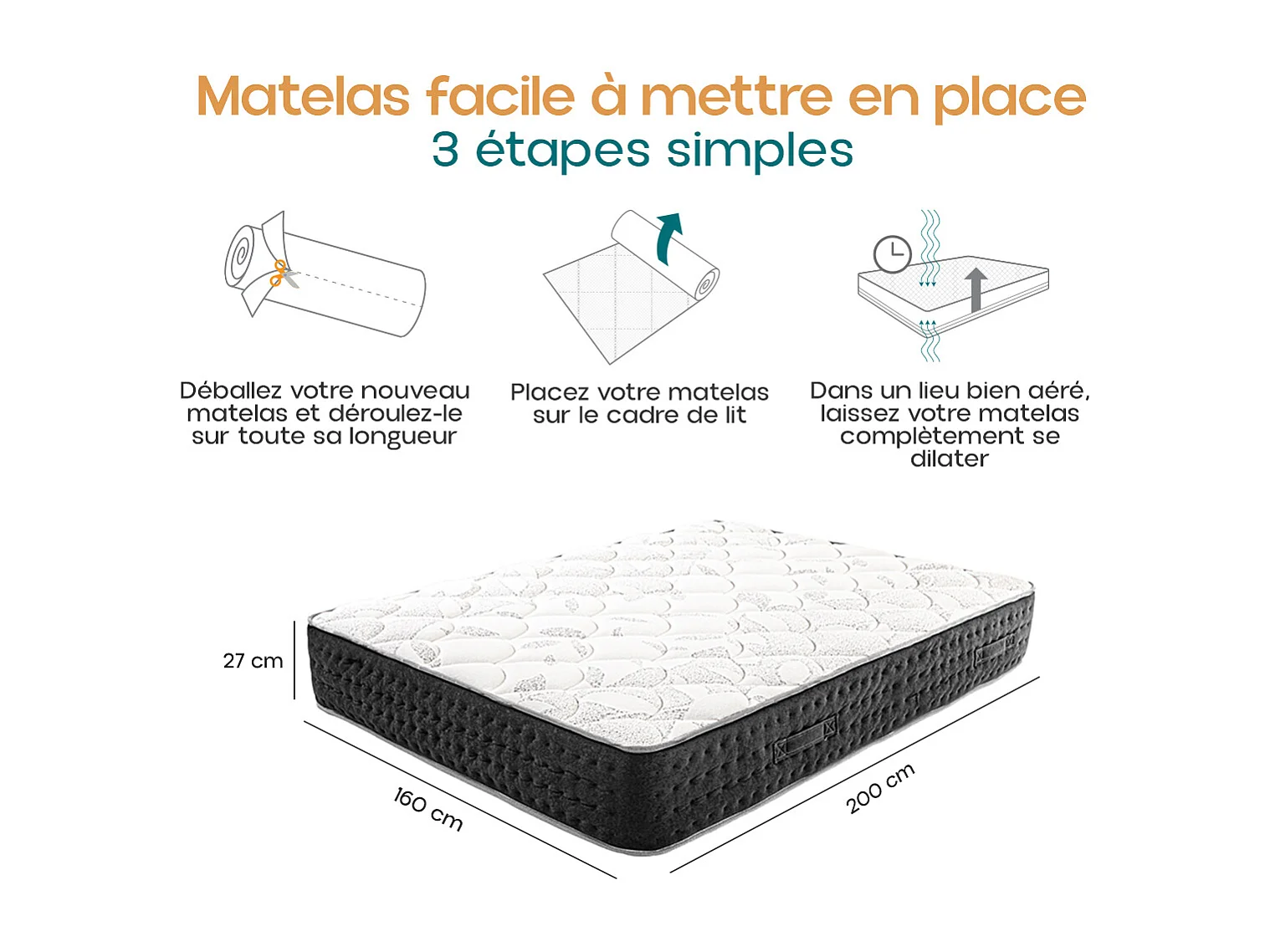 Matelas facile à mettre en place
3 étapes simples

Déballez votre nouveau matelas et déroulez-le sur toute sa longueur

Placez votre matelas sur le cadre de lit

Dans un lieu bien aéré, laissez votre matelas complètement se dilater

27 cm

160 cm

200 cm