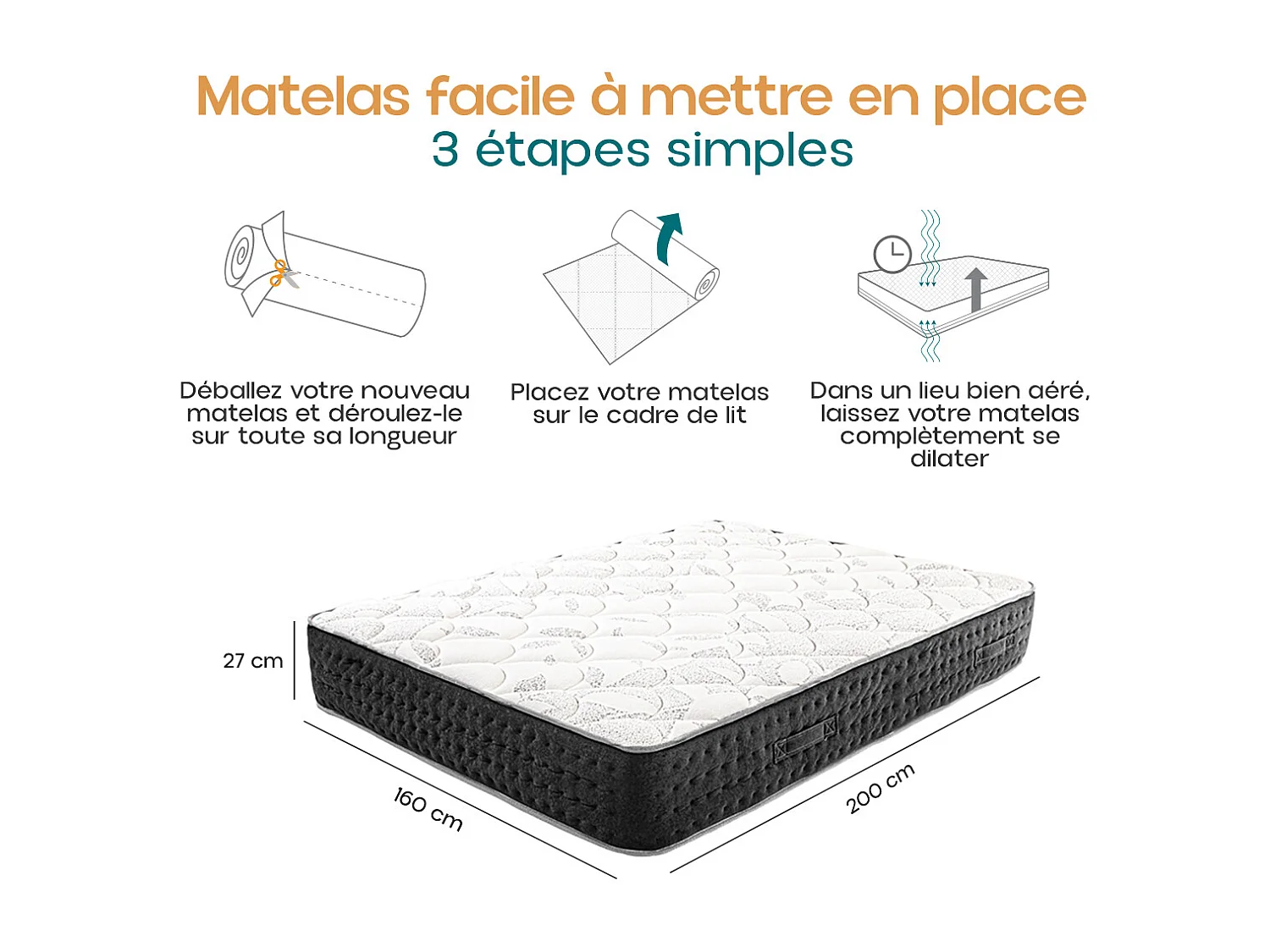 Matelas facile à mettre en place
3 étapes simples

Déballez votre nouveau matelas et déroulez-le sur toute sa longueur

Placez votre matelas sur le cadre de lit

Dans un lieu bien aéré, laissez votre matelas complètement se dilater

27 cm
160 cm
200 cm