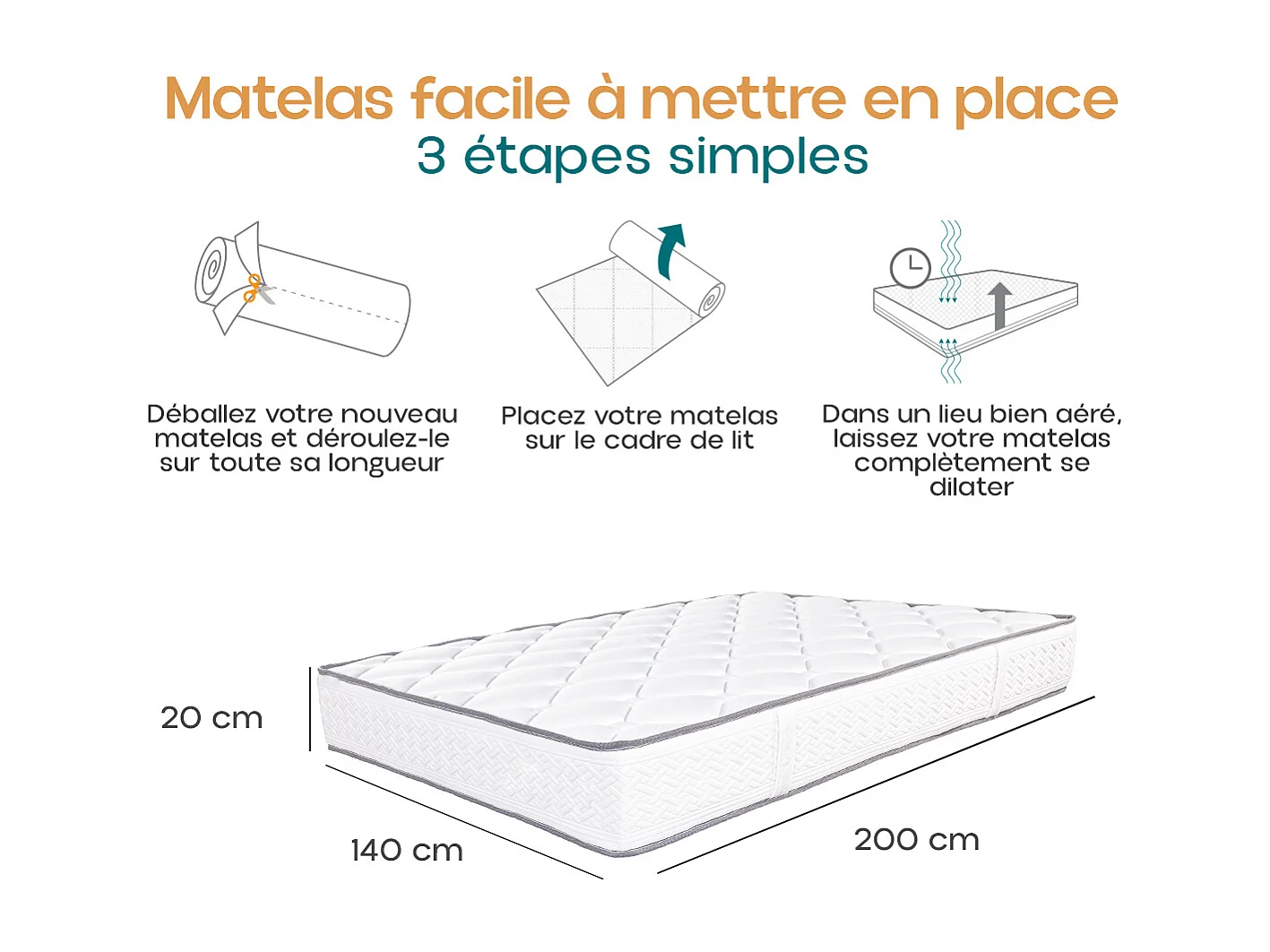 Matelas facile à mettre en place
3 étapes simples

Déballez votre nouveau matelas et déroulez-le sur toute sa longueur

Placez votre matelas sur le cadre de lit

Dans un lieu bien aéré, laissez votre matelas complètement se dilater

20 cm

140 cm

200 cm