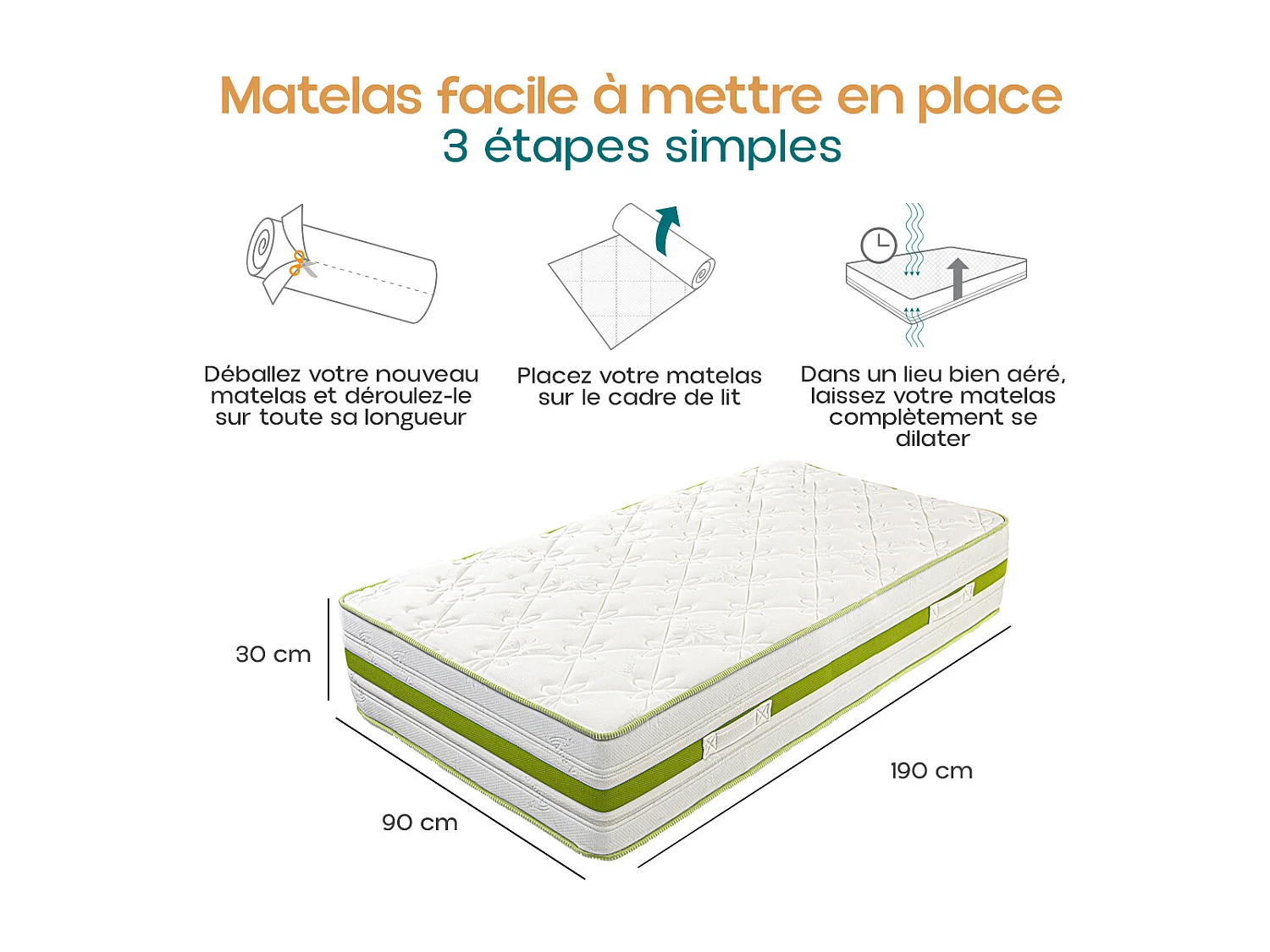 Matelas facile à mettre en place
3 étapes simples

Déballez votre nouveau matelas et déroulez-le sur toute sa longueur

Placez votre matelas sur le cadre de lit

Dans un lieu bien aéré, laissez votre matelas complètement se dilater

30 cm

90 cm

190 cm