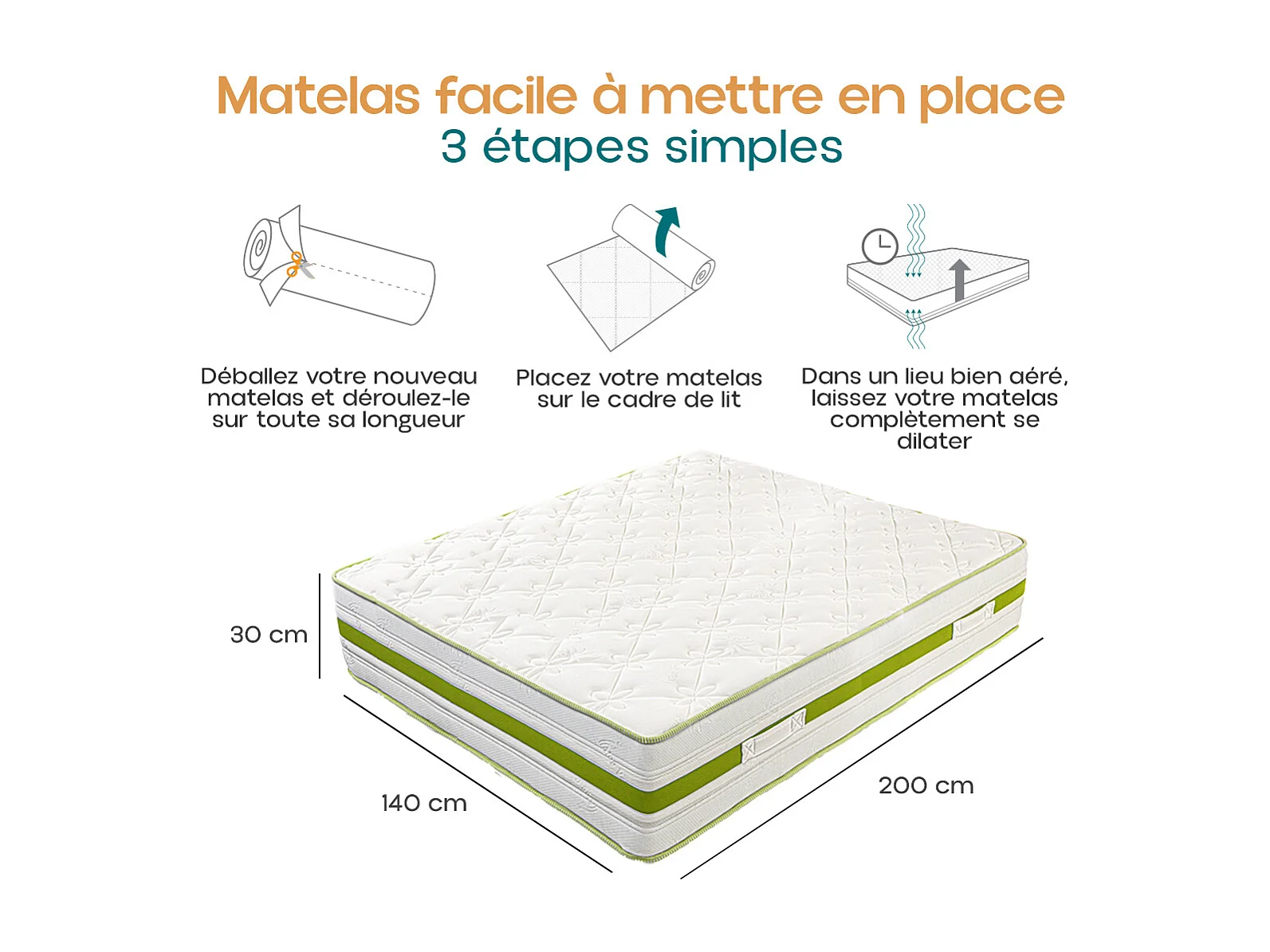 Matelas facile à mettre en place
3 étapes simples

Déballez votre nouveau matelas et déroulez-le sur toute sa longueur

Placez votre matelas sur le cadre de lit

Dans un lieu bien aéré, laissez votre matelas complètement se dilater

30 cm

140 cm

200 cm