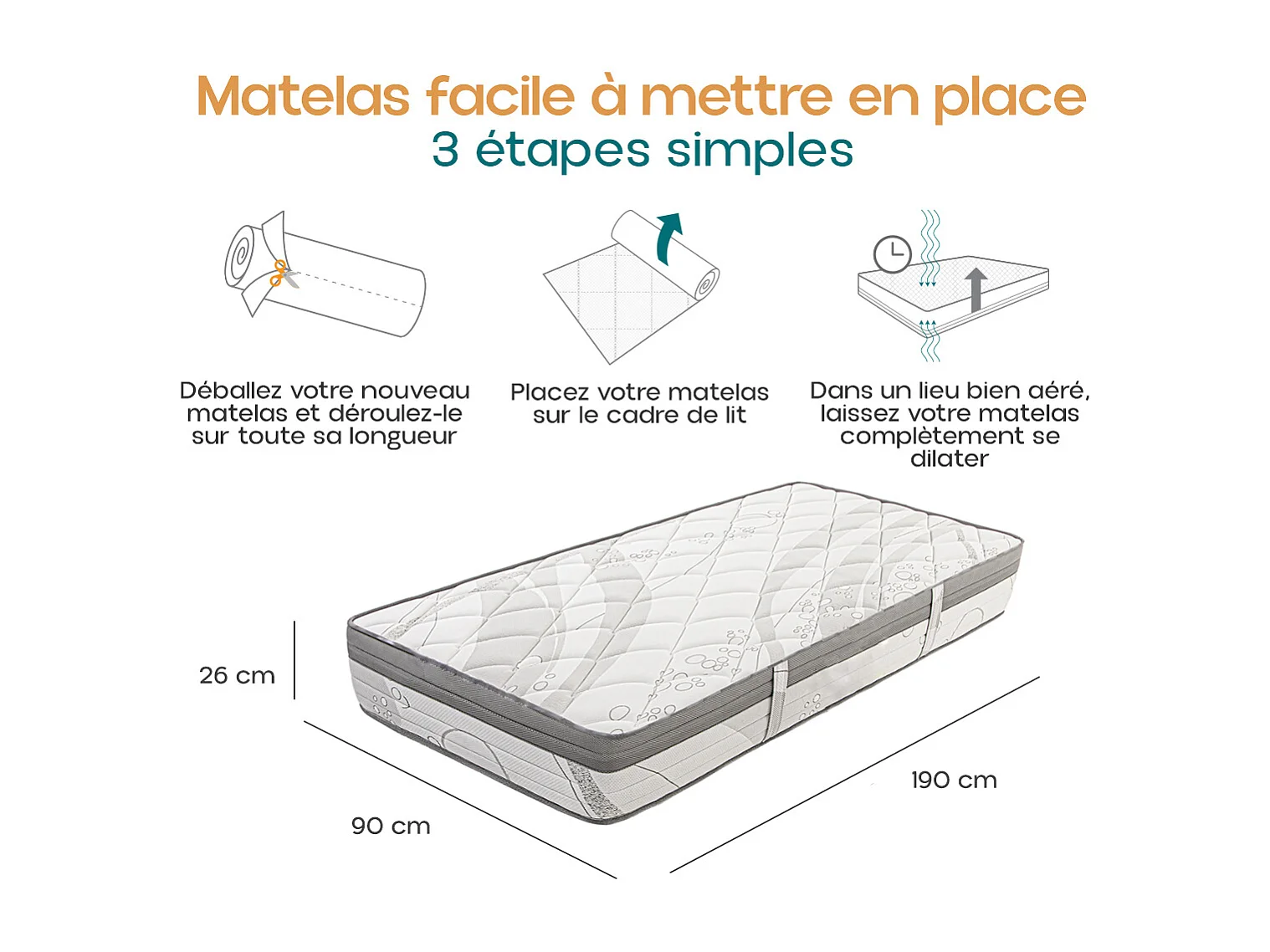 Matelas facile à mettre en place
3 étapes simples

Déballez votre nouveau matelas et déroulez-le sur toute sa longueur

Placez votre matelas sur le cadre de lit

Dans un lieu bien aéré, laissez votre matelas complètement se dilater

26 cm

90 cm

190 cm