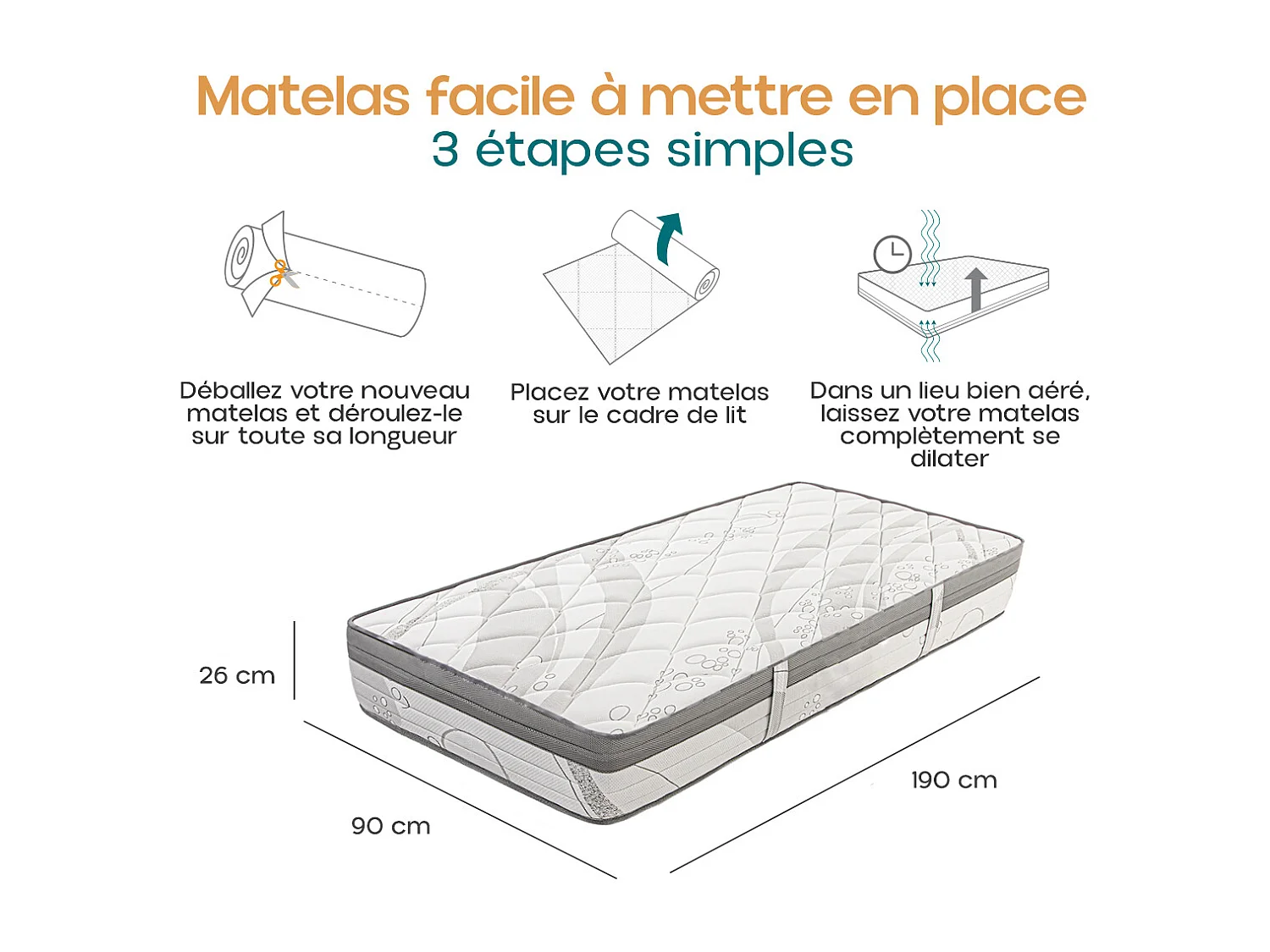 Matelas facile à mettre en place
3 étapes simples

Déballez votre nouveau matelas et déroulez-le sur toute sa longueur

Placez votre matelas sur le cadre de lit

Dans un lieu bien aéré, laissez votre matelas complètement se dilater

26 cm

90 cm

190 cm