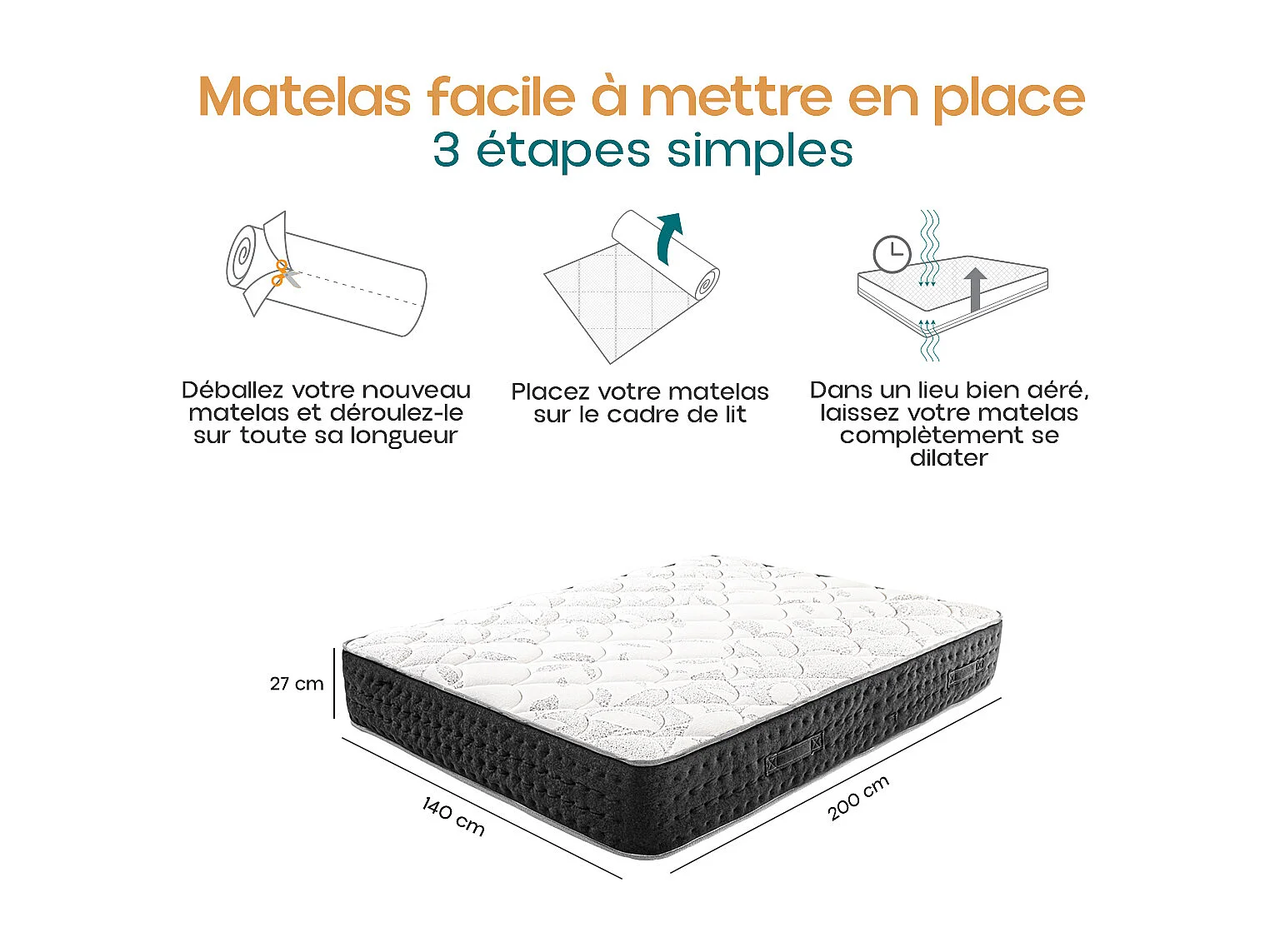 Matelas facile à mettre en place
3 étapes simples

Déballez votre nouveau matelas et déroulez-le sur toute sa longueur

Placez votre matelas sur le cadre de lit

Dans un lieu bien aéré, laissez votre matelas complètement se dilater

27 cm

140 cm

200 cm