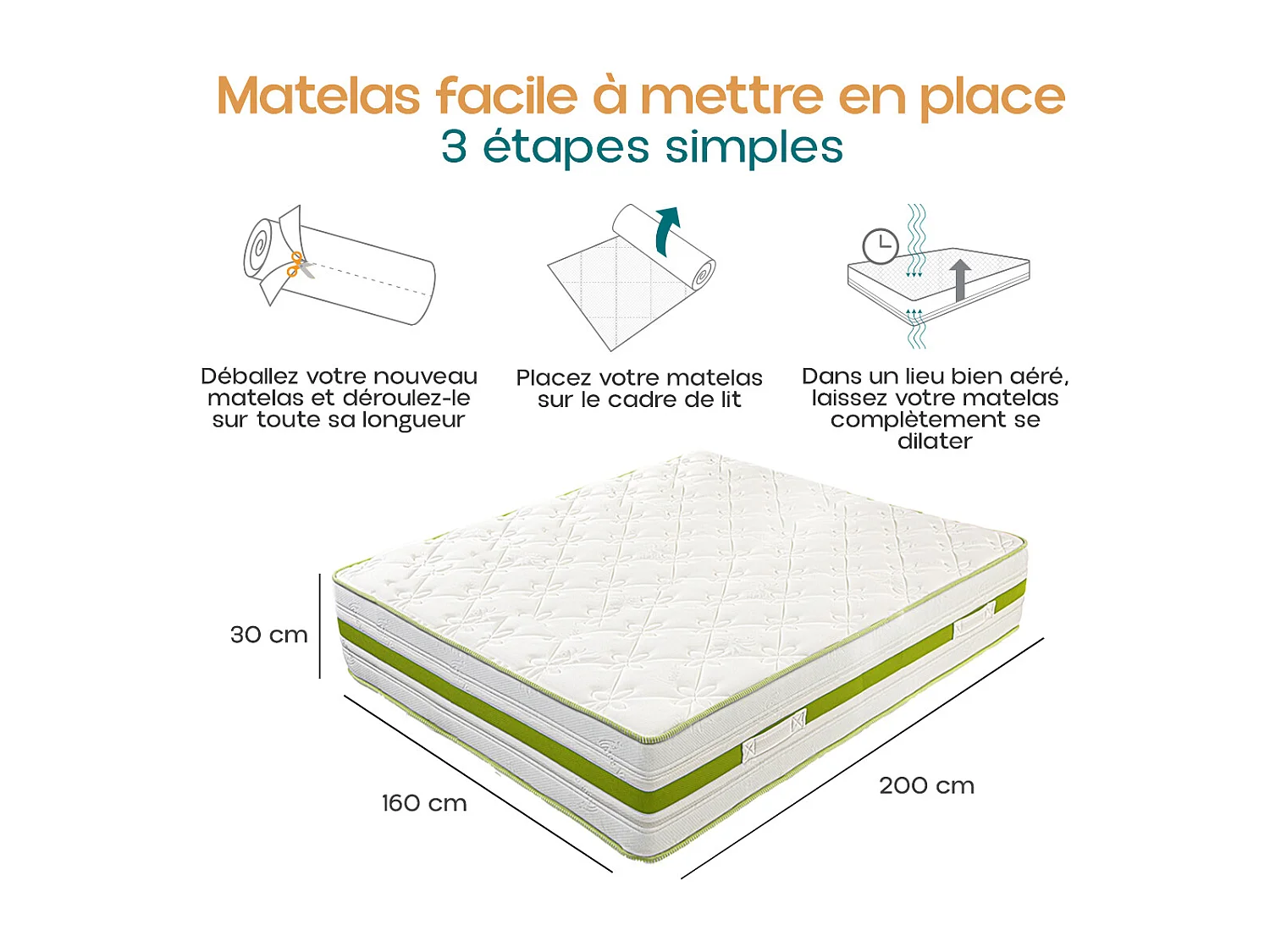 Matelas facile à mettre en place
3 étapes simples

Déballez votre nouveau matelas et déroulez-le sur toute sa longueur

Placez votre matelas sur le cadre de lit

Dans un lieu bien aéré, laissez votre matelas complètement se dilater

30 cm

160 cm

200 cm