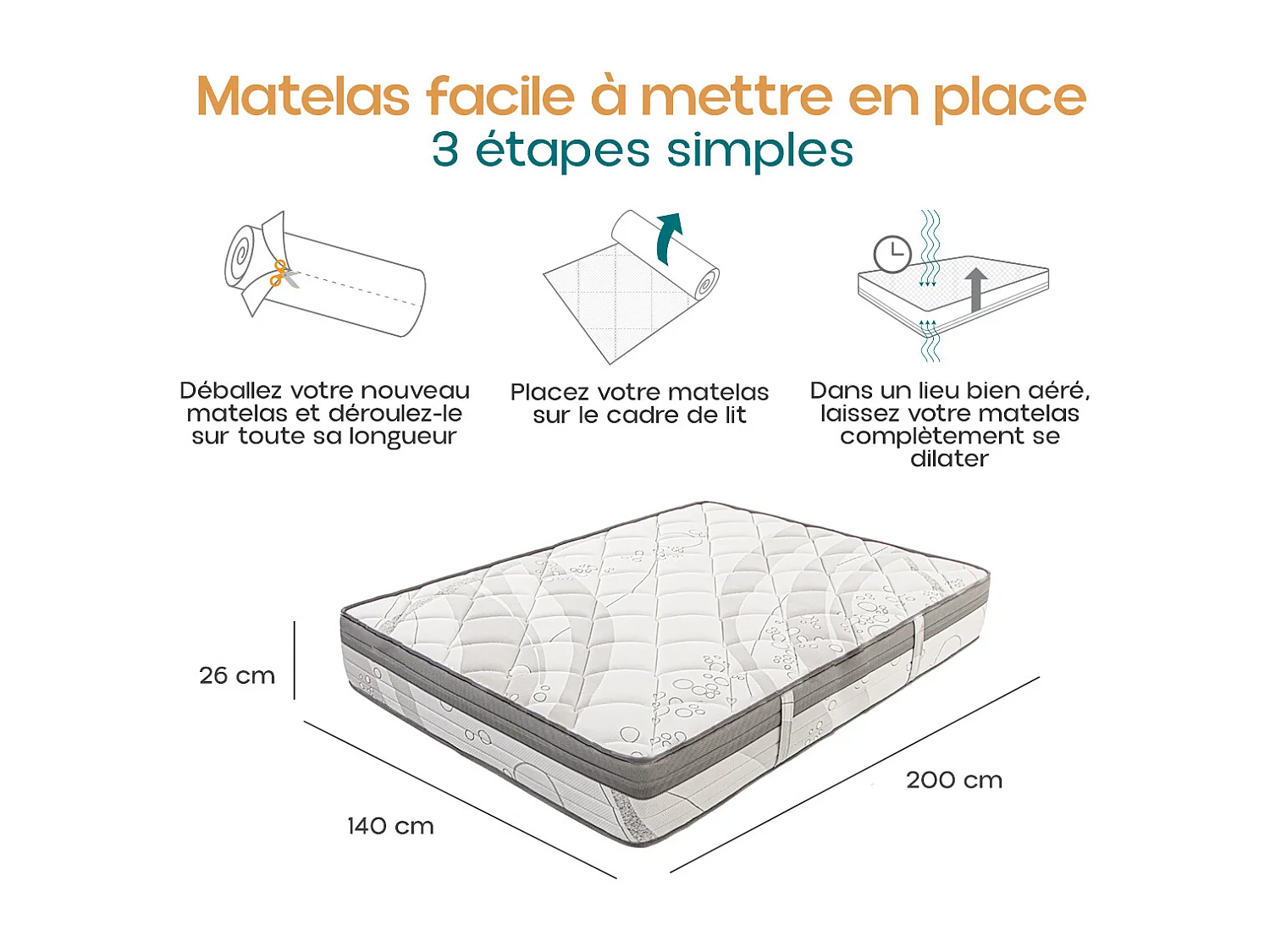 Matelas facile à mettre en place
3 étapes simples

Déballez votre nouveau matelas et déroulez-le sur toute sa longueur

Placez votre matelas sur le cadre de lit

Dans un lieu bien aéré, laissez votre matelas complètement se dilater

26 cm

140 cm

200 cm