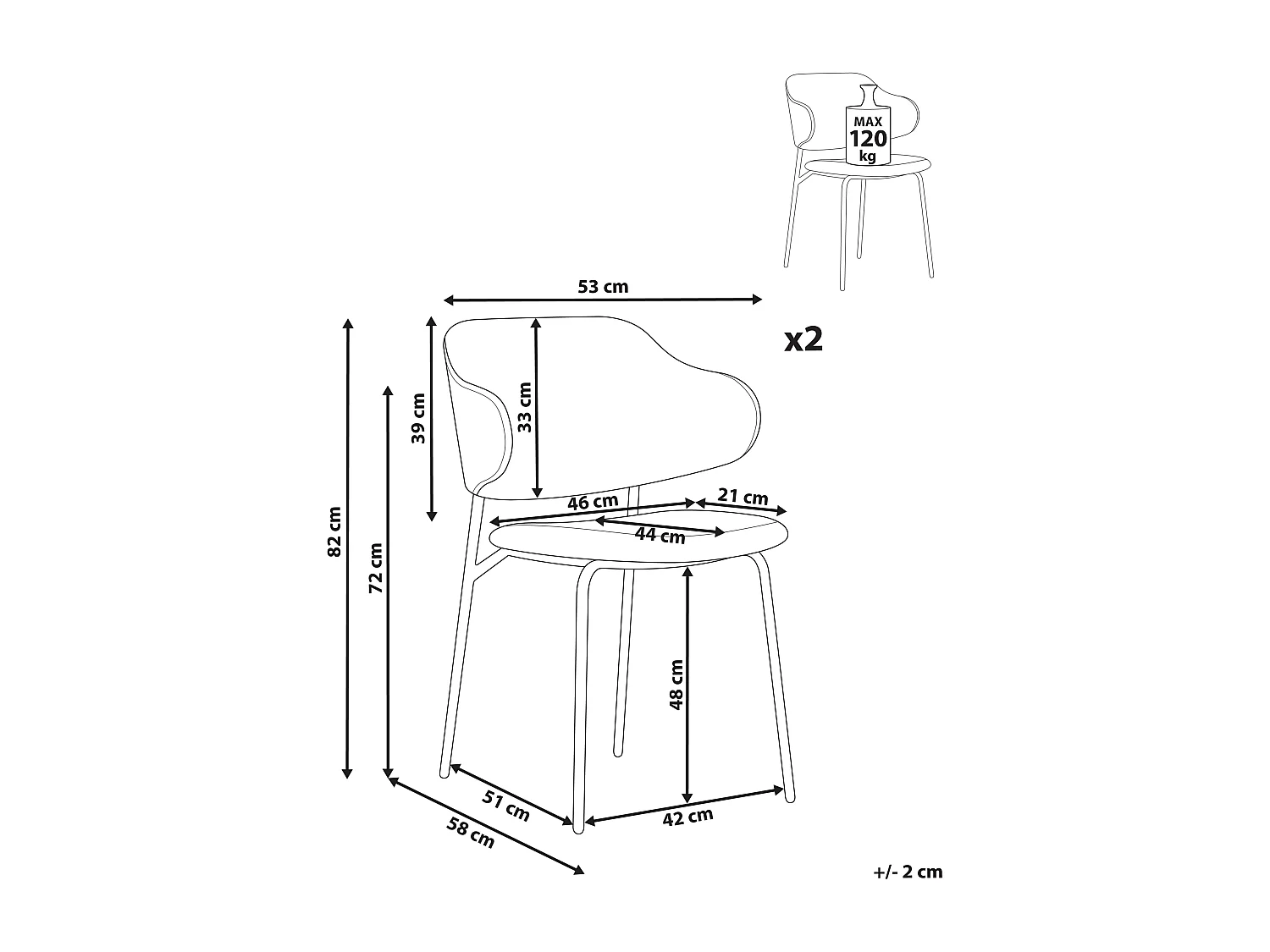 MAX
120
kg

53 cm

x2

82 cm
72 cm
39 cm
33 cm
46 cm
21 cm
44 cm
48 cm
51 cm
58 cm
42 cm

+/- 2 cm