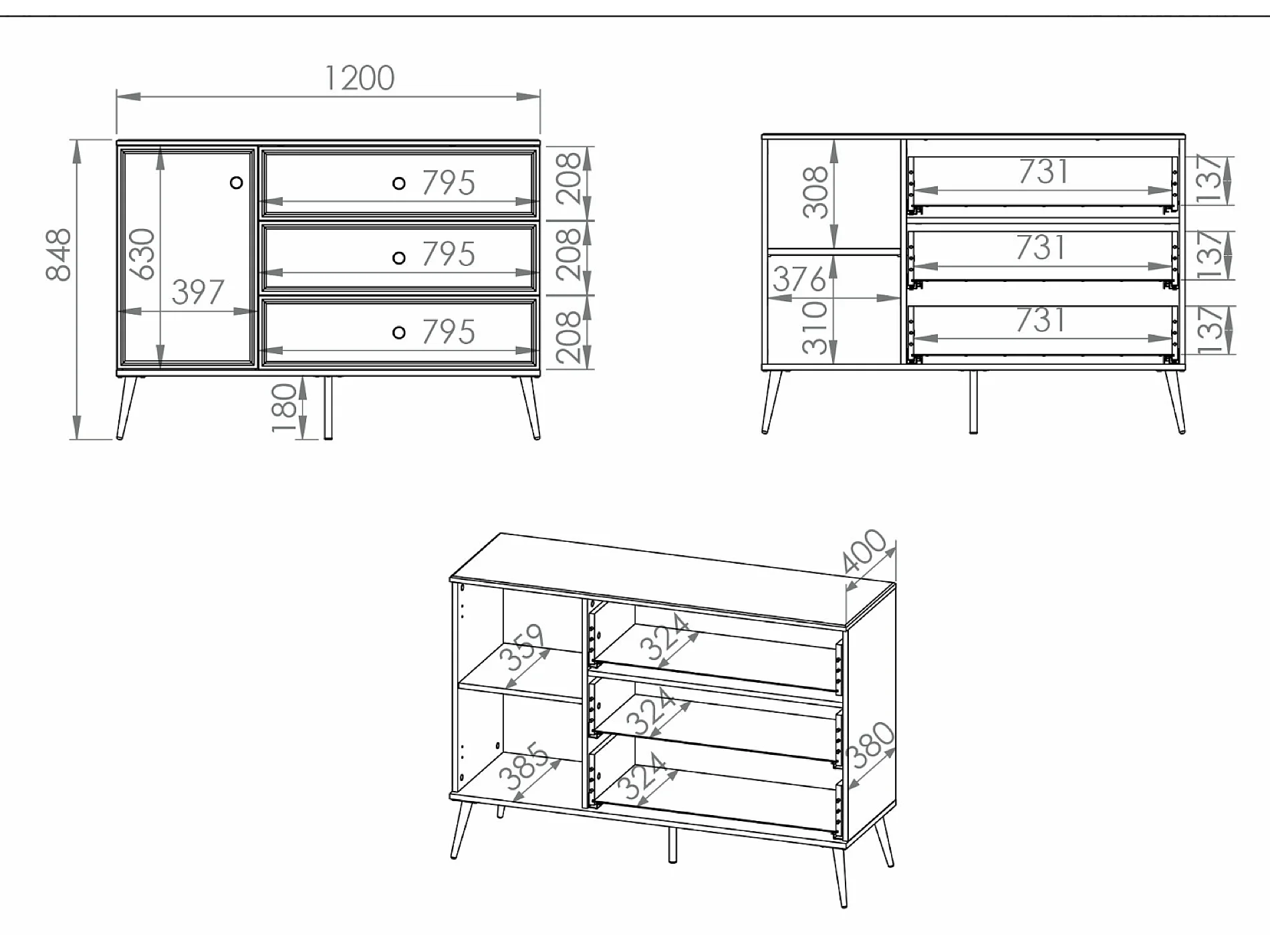 1200
848
630
397
795
795
795
208
208
208
180

308
376
310
731
731
731
137
137
137

400
359
385
324
324
324
380