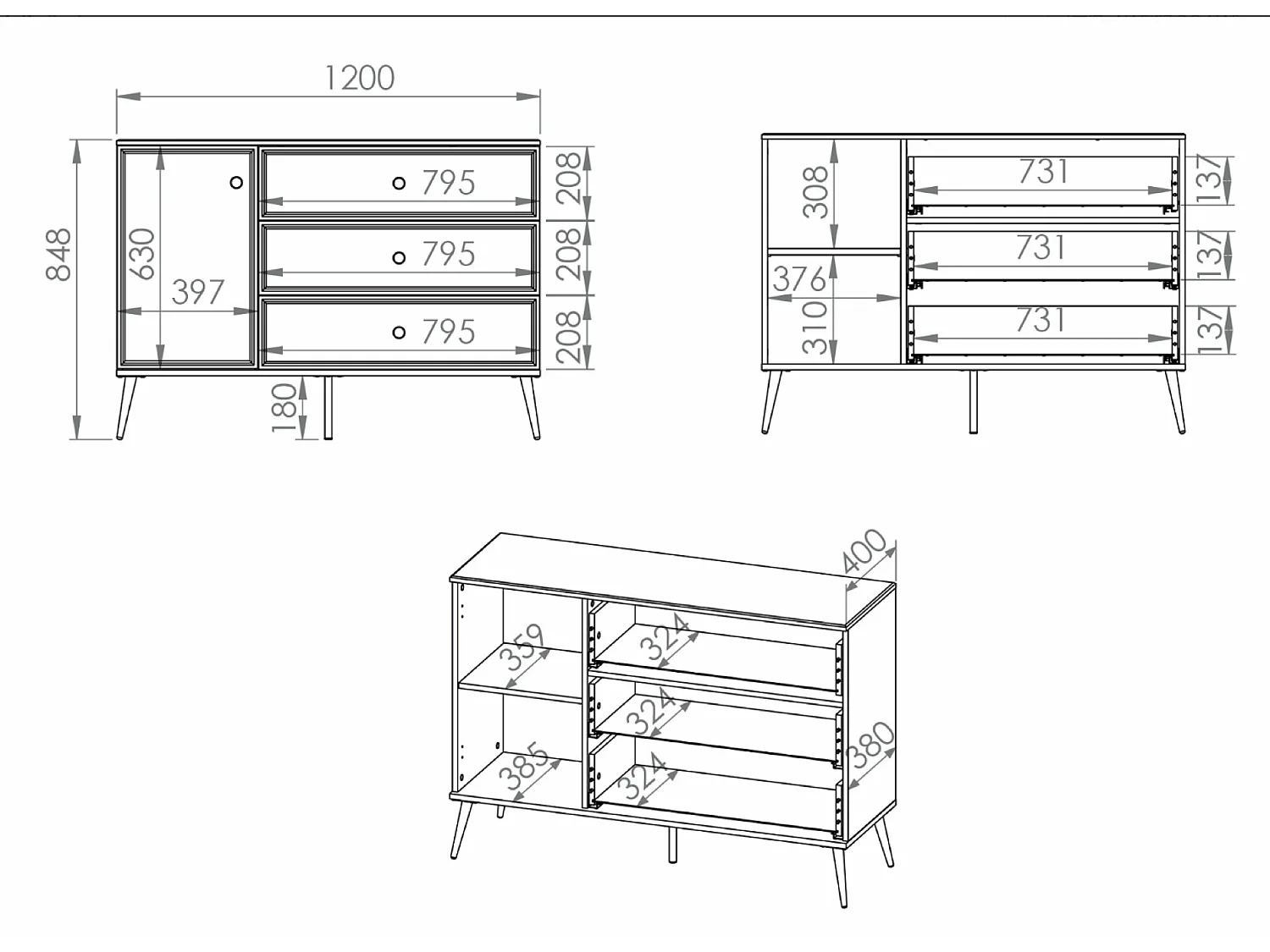 1200

848

630

397

795

795

795

208

208

208

180

308

376

310

731

731

731

137

137

137

400

359

385

324

324

324

380