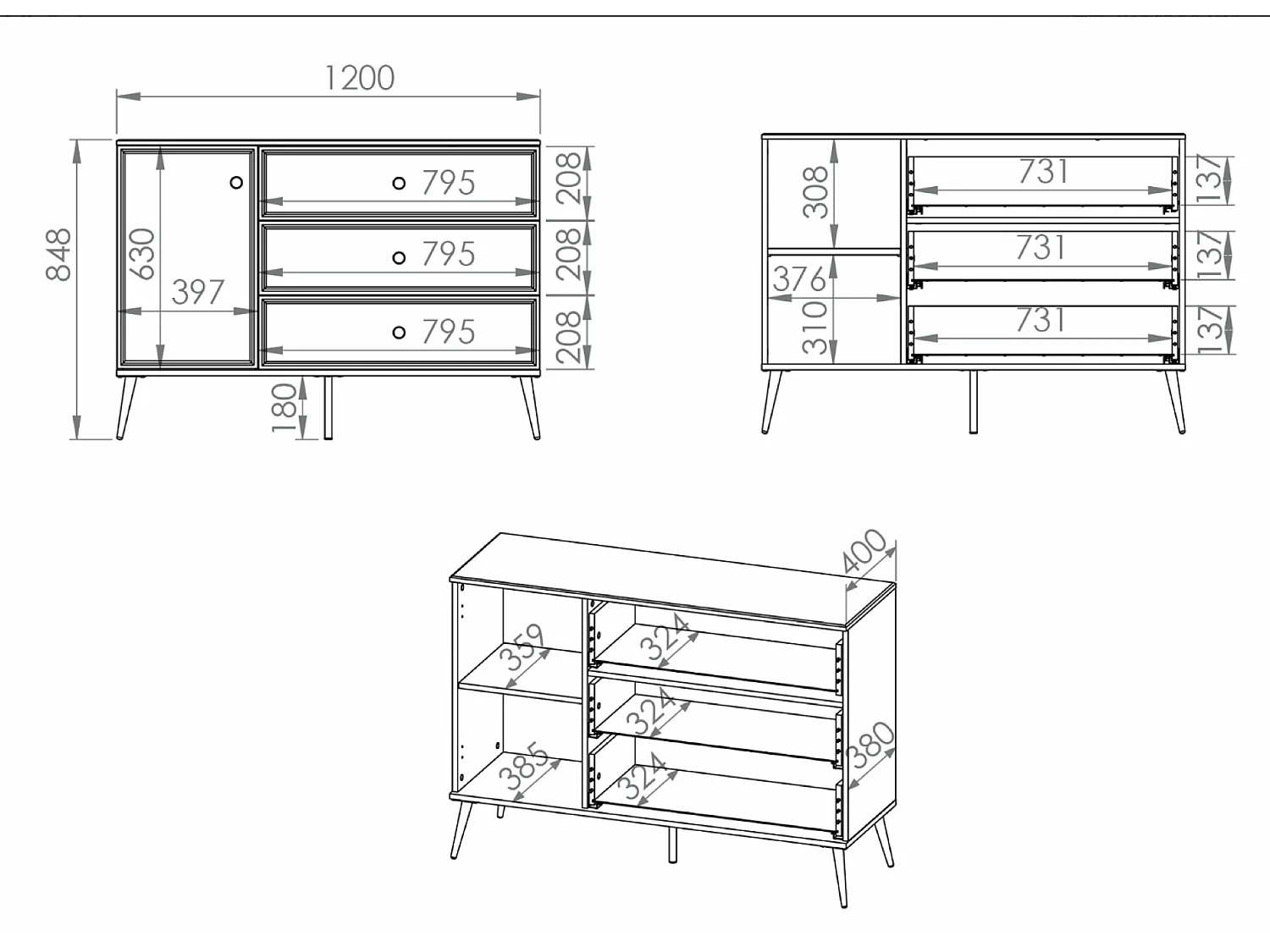 1200
848
630
397
795
795
795
208
208
208
180

308
376
310
731
731
731
137
137
137

400
359
385
324
324
324
380