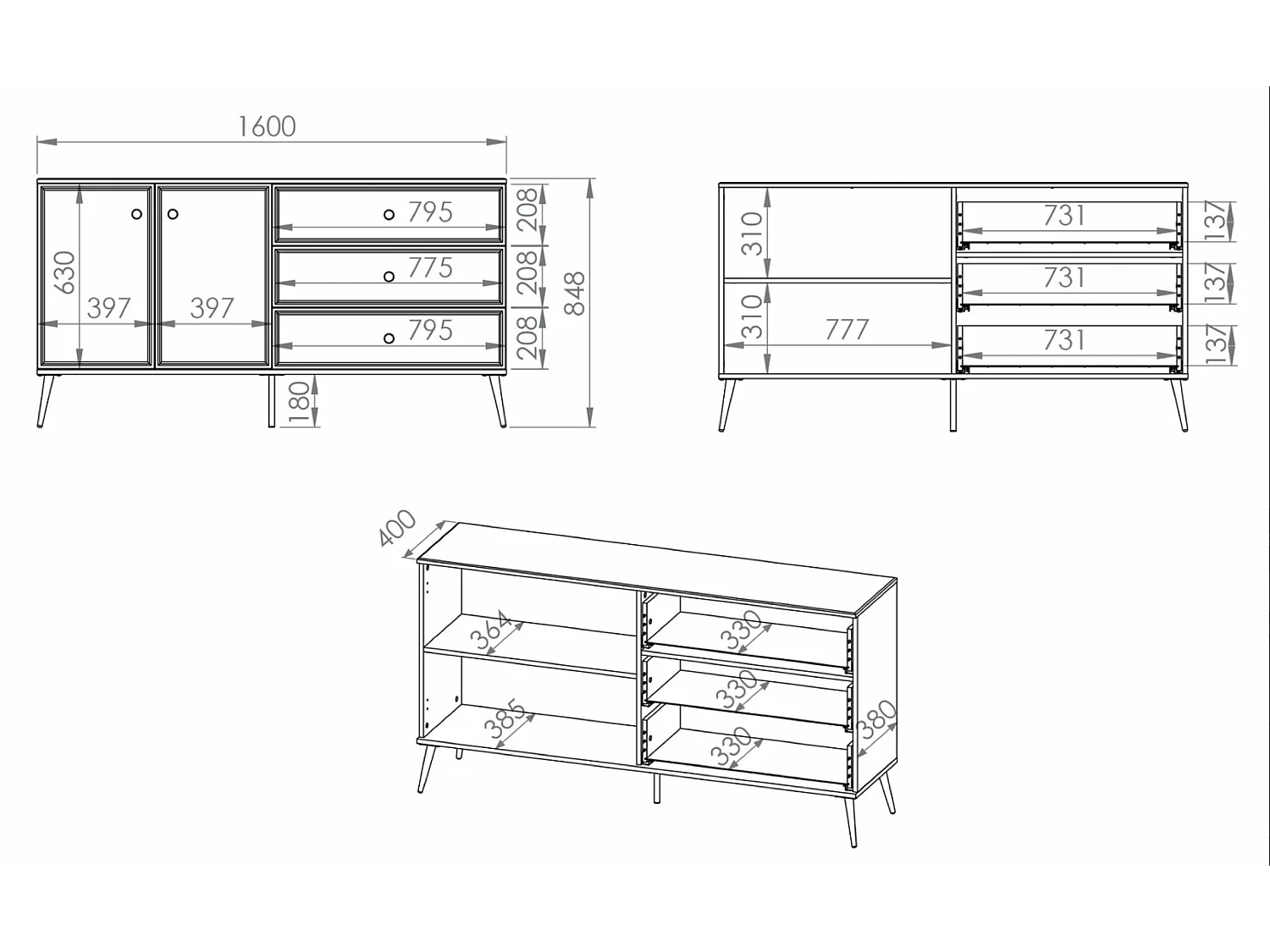 1600

630

397

397

795

775

795

208

208

208

848

180

310

310

777

731

731

731

137

137

137

400

364

385

330

330

330

380