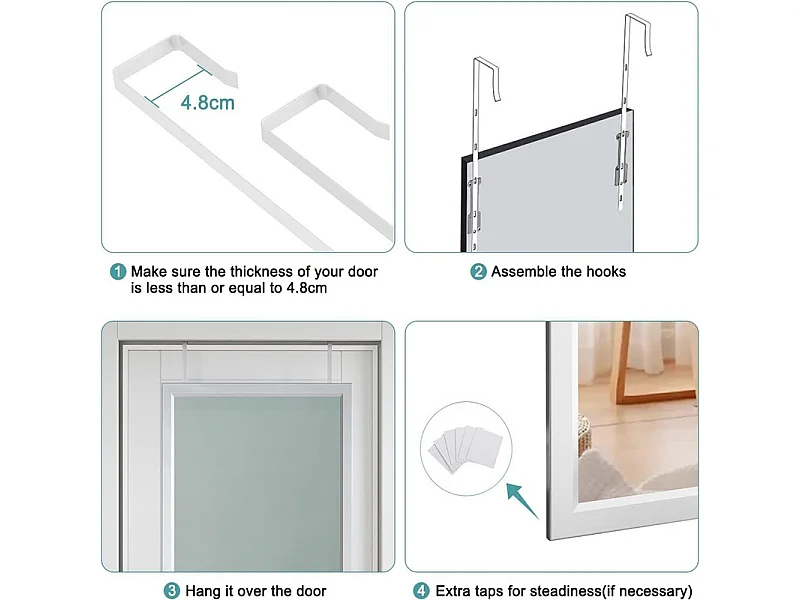 4.8cm

1 Make sure the thickness of your door is less than or equal to 4.8cm

2 Assemble the hooks

3 Hang it over the door

4 Extra taps for steadiness(if necessary)