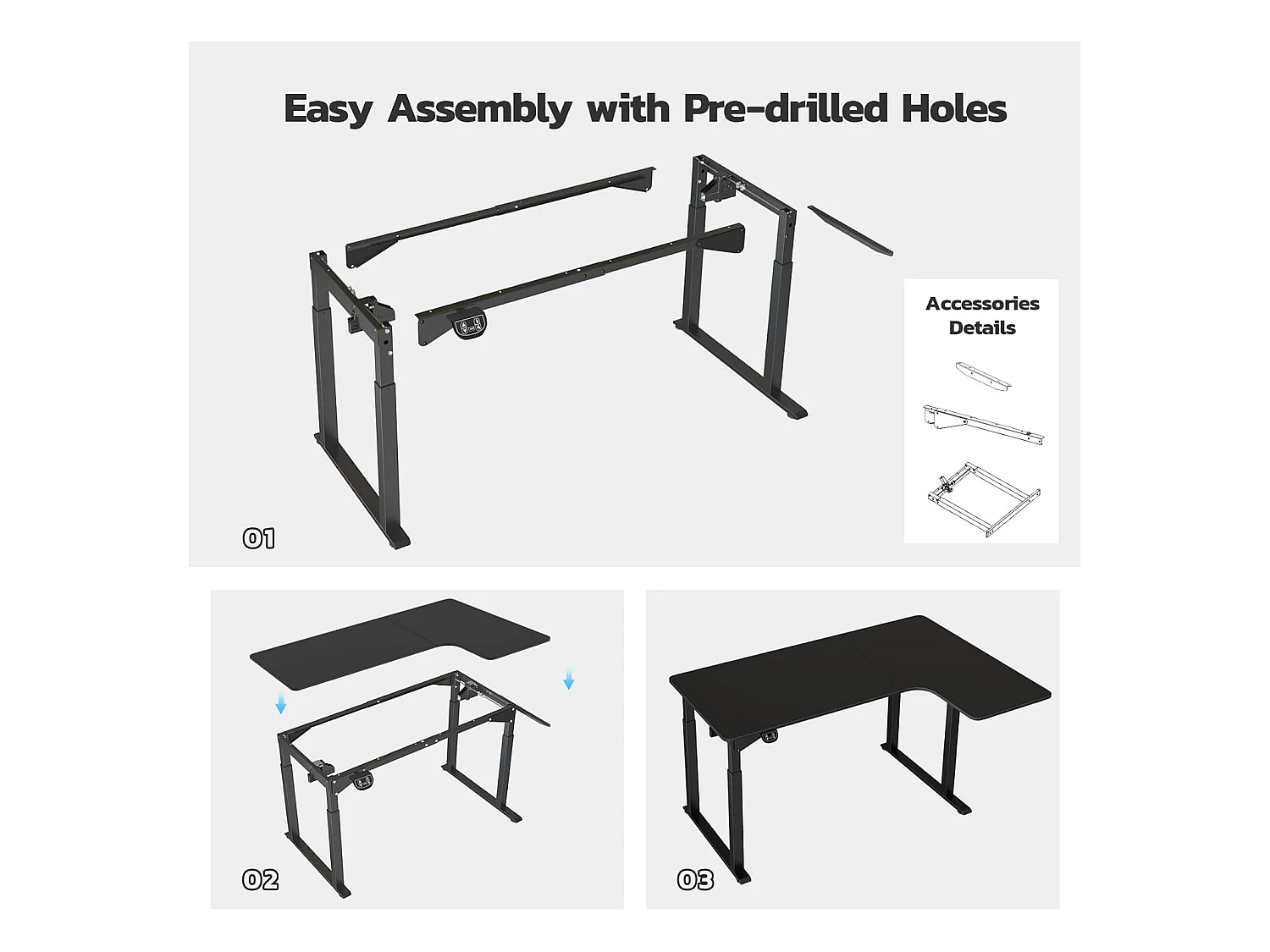 Easy Assembly with Pre-drilled Holes

Accessories Details

01

02

03