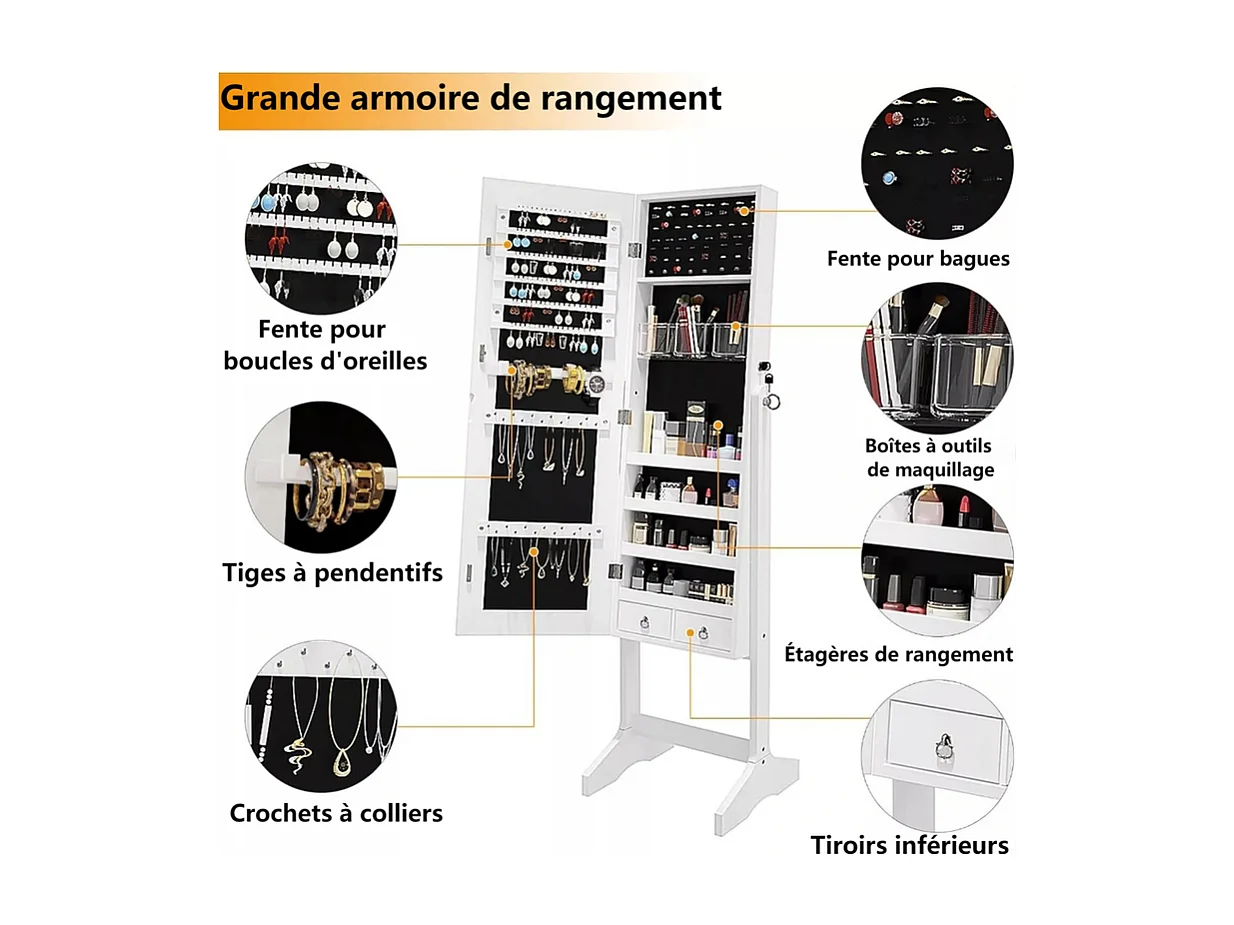 Grande armoire de rangement

Fente pour boucles d'oreilles

Tiges à pendentifs

Crochets à colliers

Fente pour bagues

Boîtes à outils de maquillage

Étagères de rangement

Tiroirs inférieurs