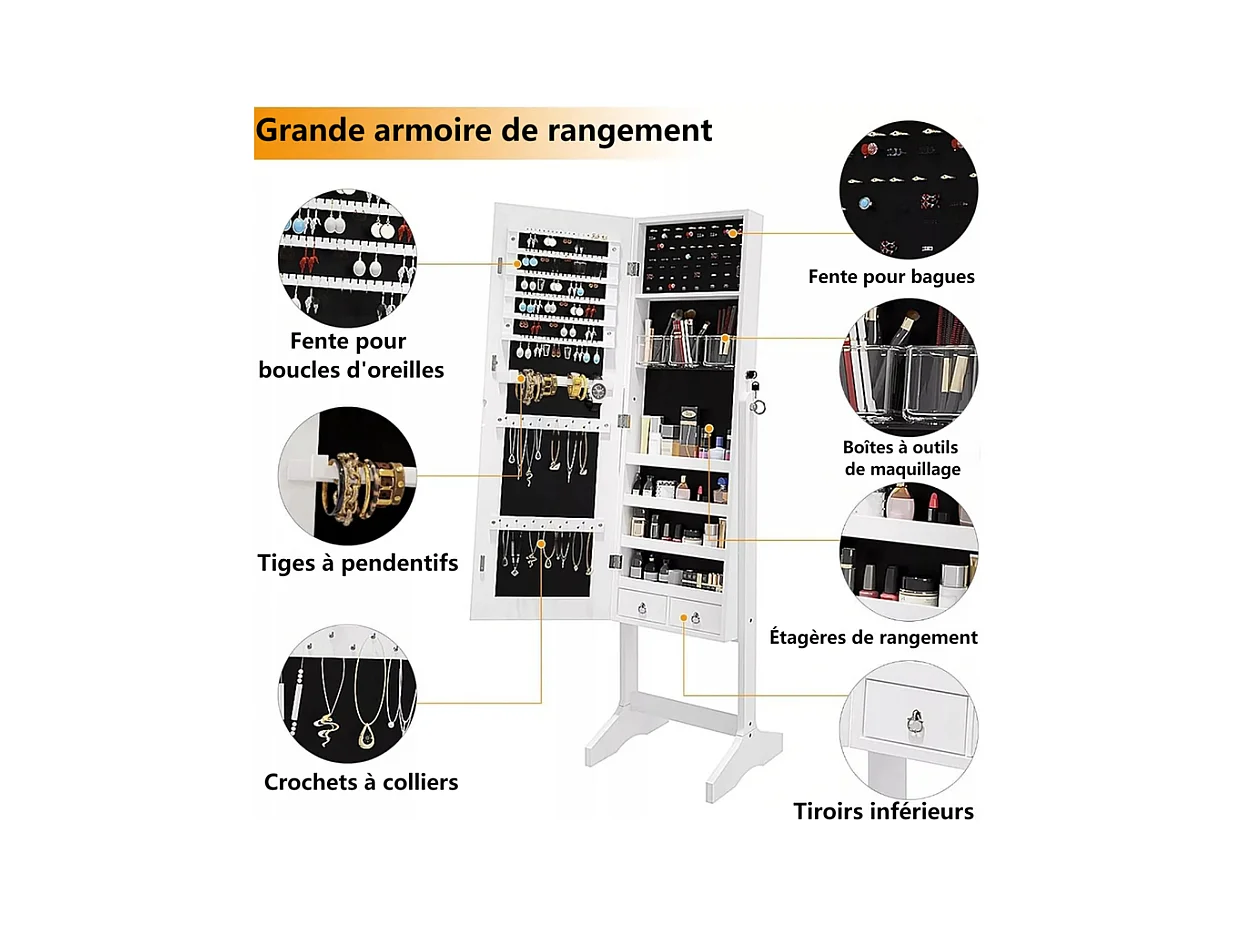 Grande armoire de rangement

Fente pour boucles d'oreilles

Tiges à pendentifs

Crochets à colliers

Fente pour bagues

Boîtes à outils de maquillage

Étagères de rangement

Tiroirs inférieurs