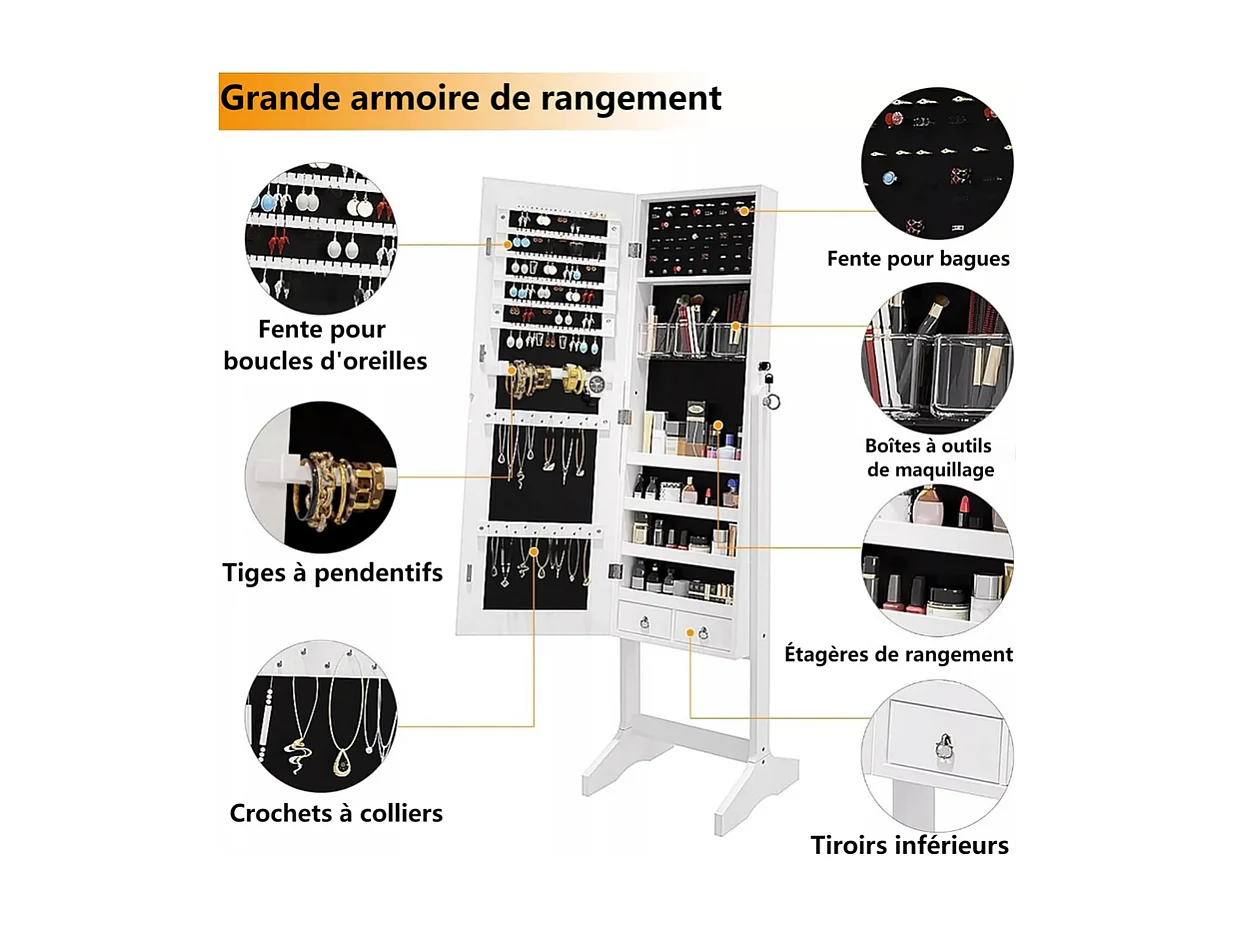 Grande armoire de rangement

Fente pour boucles d'oreilles

Tiges à pendentifs

Crochets à colliers

Fente pour bagues

Boîtes à outils de maquillage

Étagères de rangement

Tiroirs inférieurs