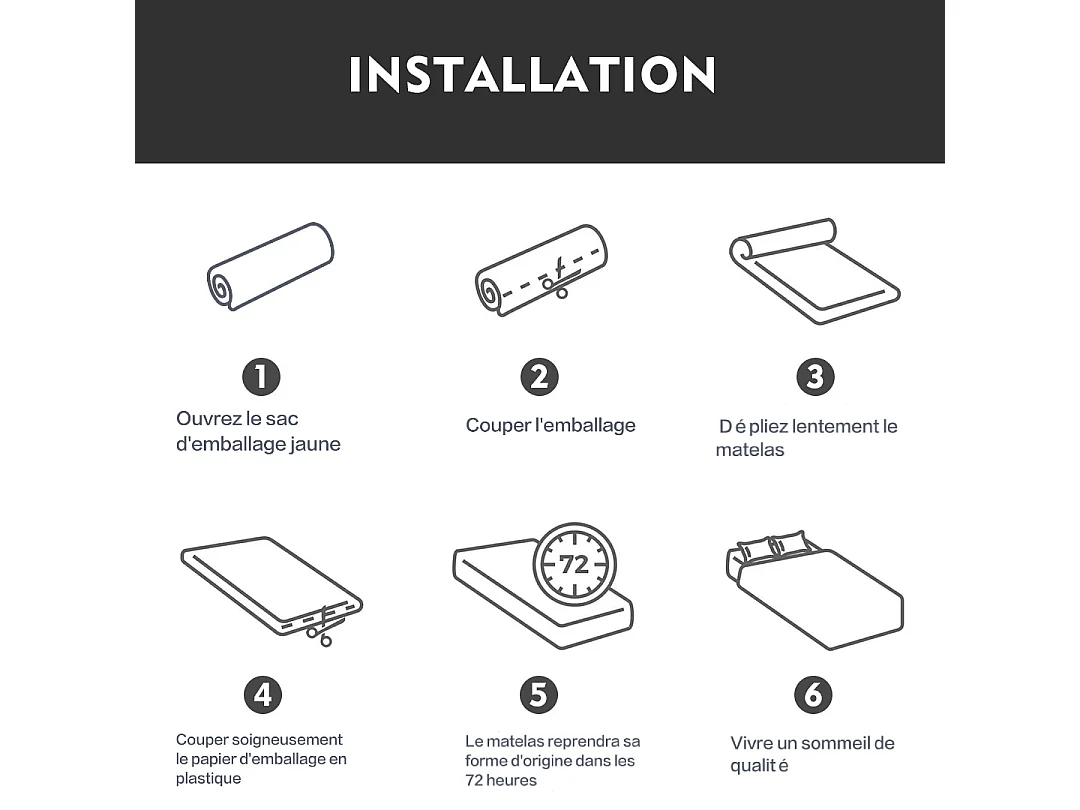 INSTALLATION

1
Ouvrez le sac d'emballage jaune

2
Couper l'emballage

3
D é pliez lentement le matelas

4
Couper soigneusement le papier d'emballage en plastique

72

5
Le matelas reprendra sa forme d'origine dans les 72 heures

6
Vivre un sommeil de qualit é