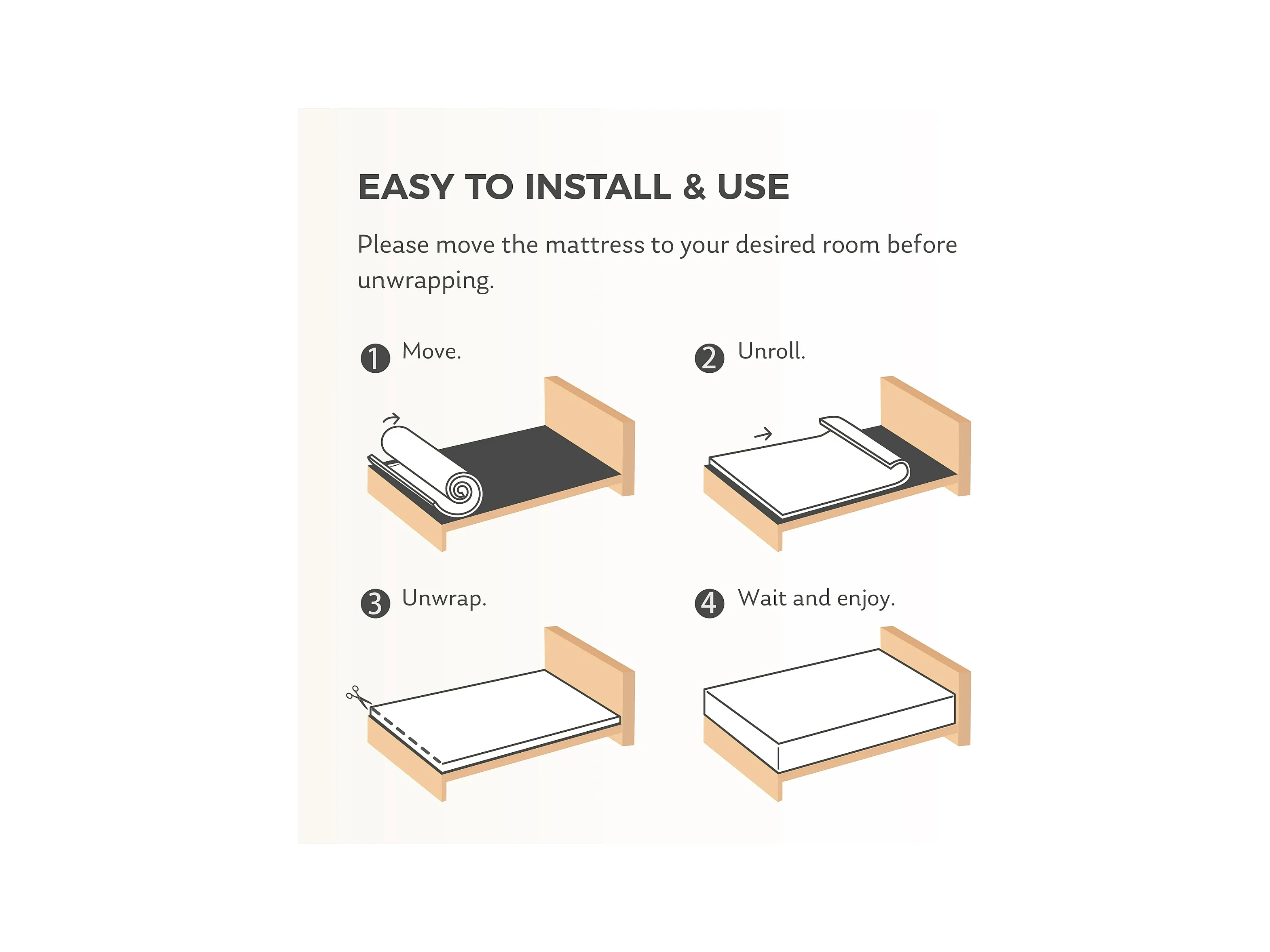 EASY TO INSTALL & USE

Please move the mattress to your desired room before unwrapping.

1 Move.

2 Unroll.

3 Unwrap.

4 Wait and enjoy.