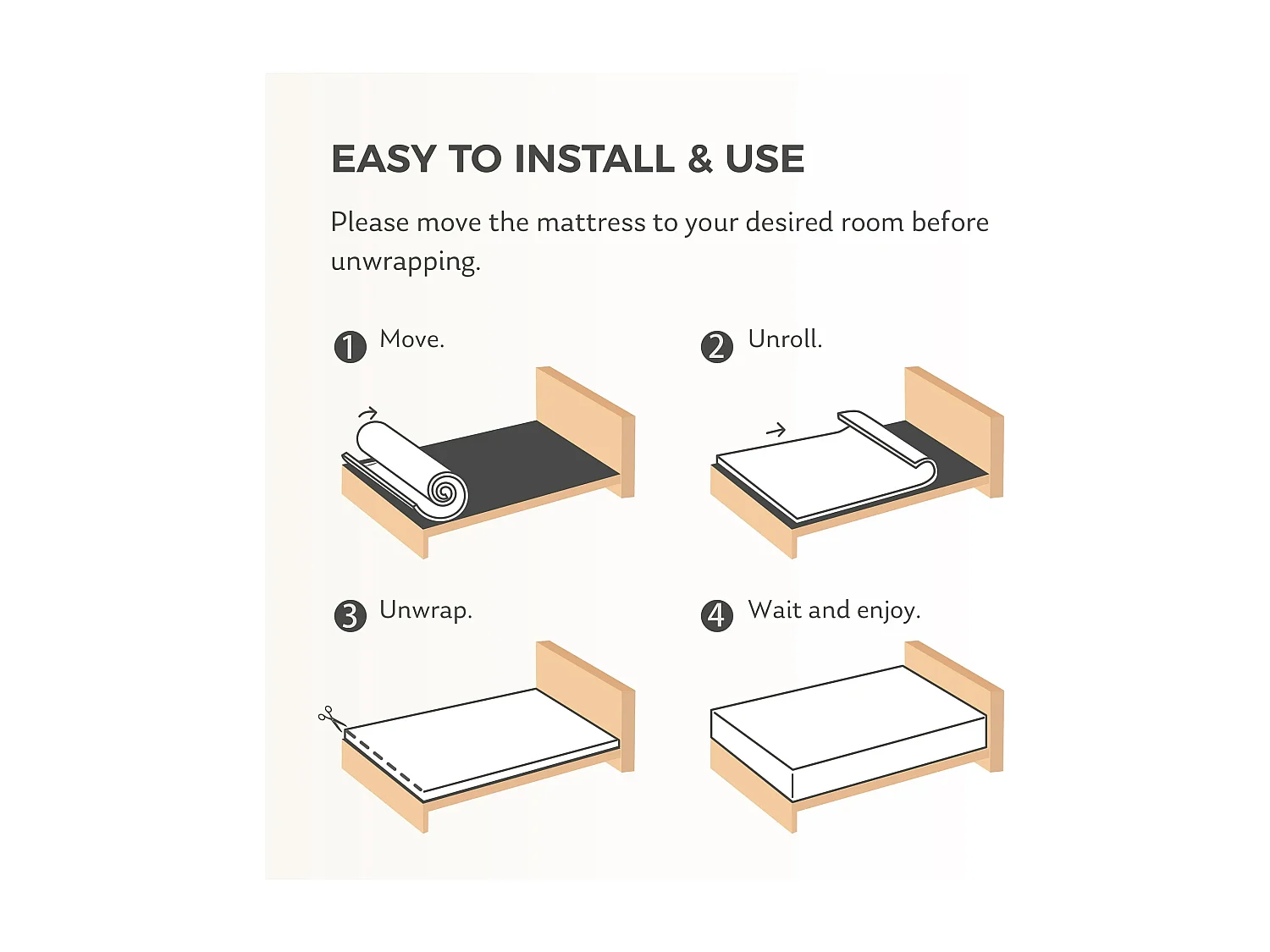 EASY TO INSTALL & USE

Please move the mattress to your desired room before unwrapping.

1 Move.

2 Unroll.

3 Unwrap.

4 Wait and enjoy.