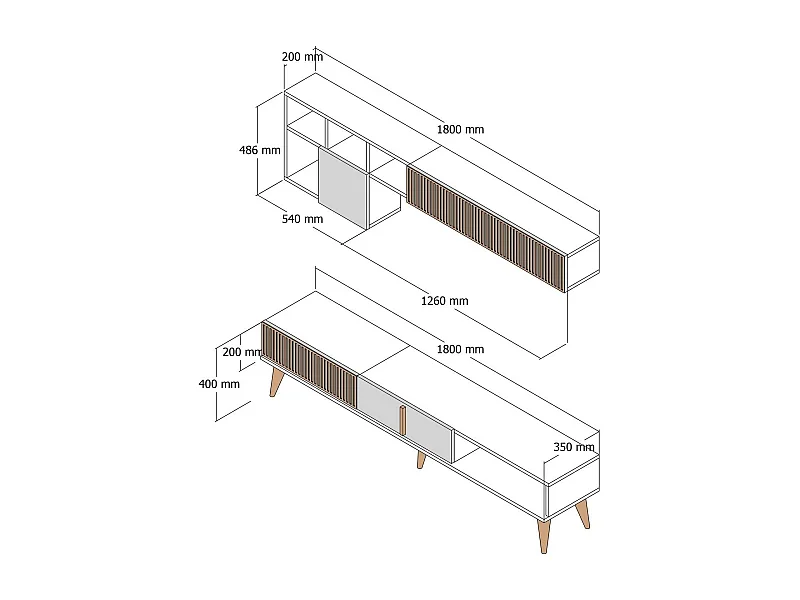 200 mm
1800 mm
486 mm
540 mm
1260 mm
1800 mm
200 mm
400 mm
350 mm