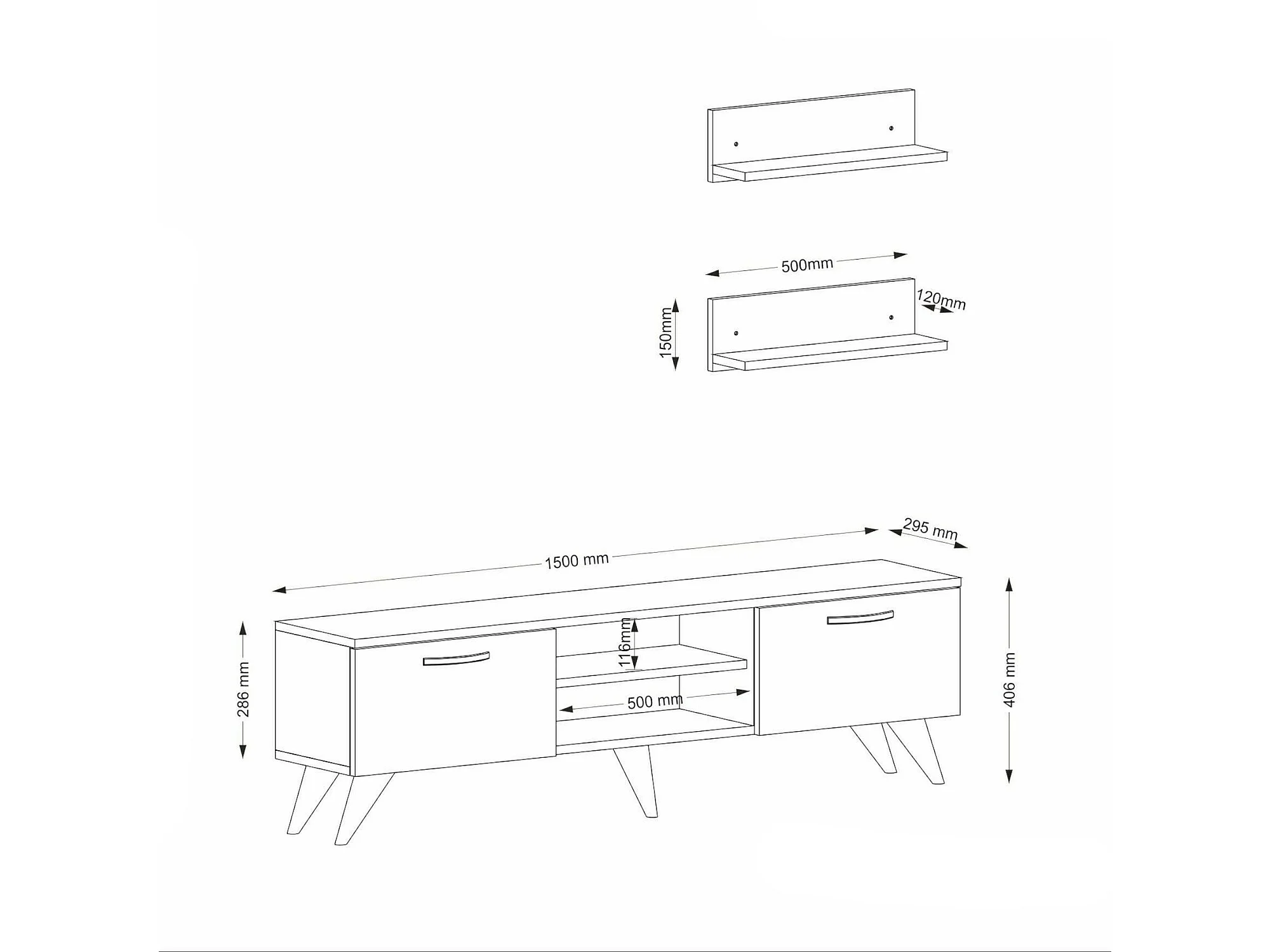 500mm
120mm
150mm
1500 mm
295 mm
286 mm
116mm
500 mm
406 mm