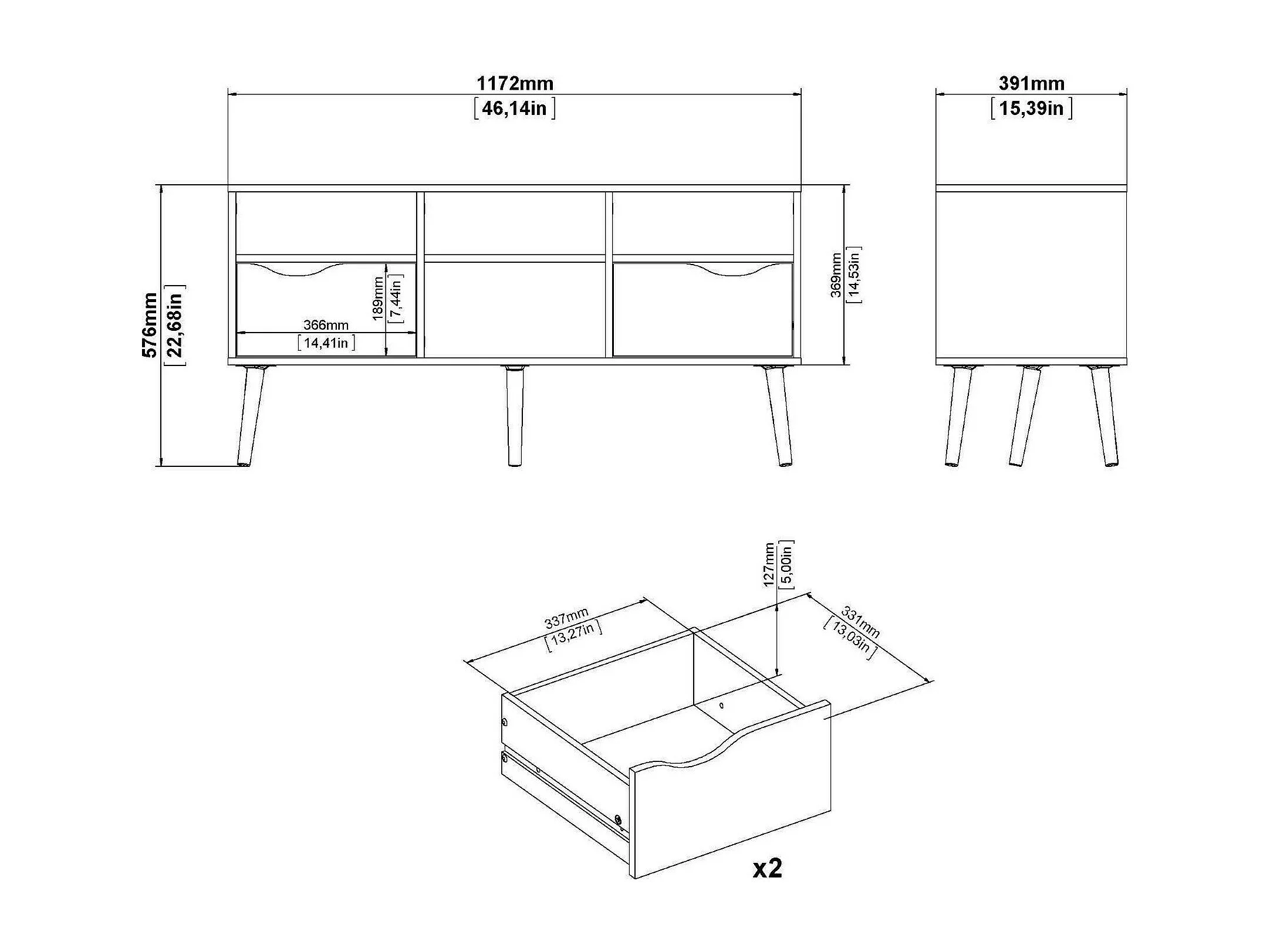 1172mm
[46,14in]

391mm
[15,39in]

576mm
[22,68in]

189mm
[7,44in]

366mm
[14,41in]

369mm
[14,53in]

127mm
[5,00in]

337mm
[13,27in]

331mm
[13,03in]

x2