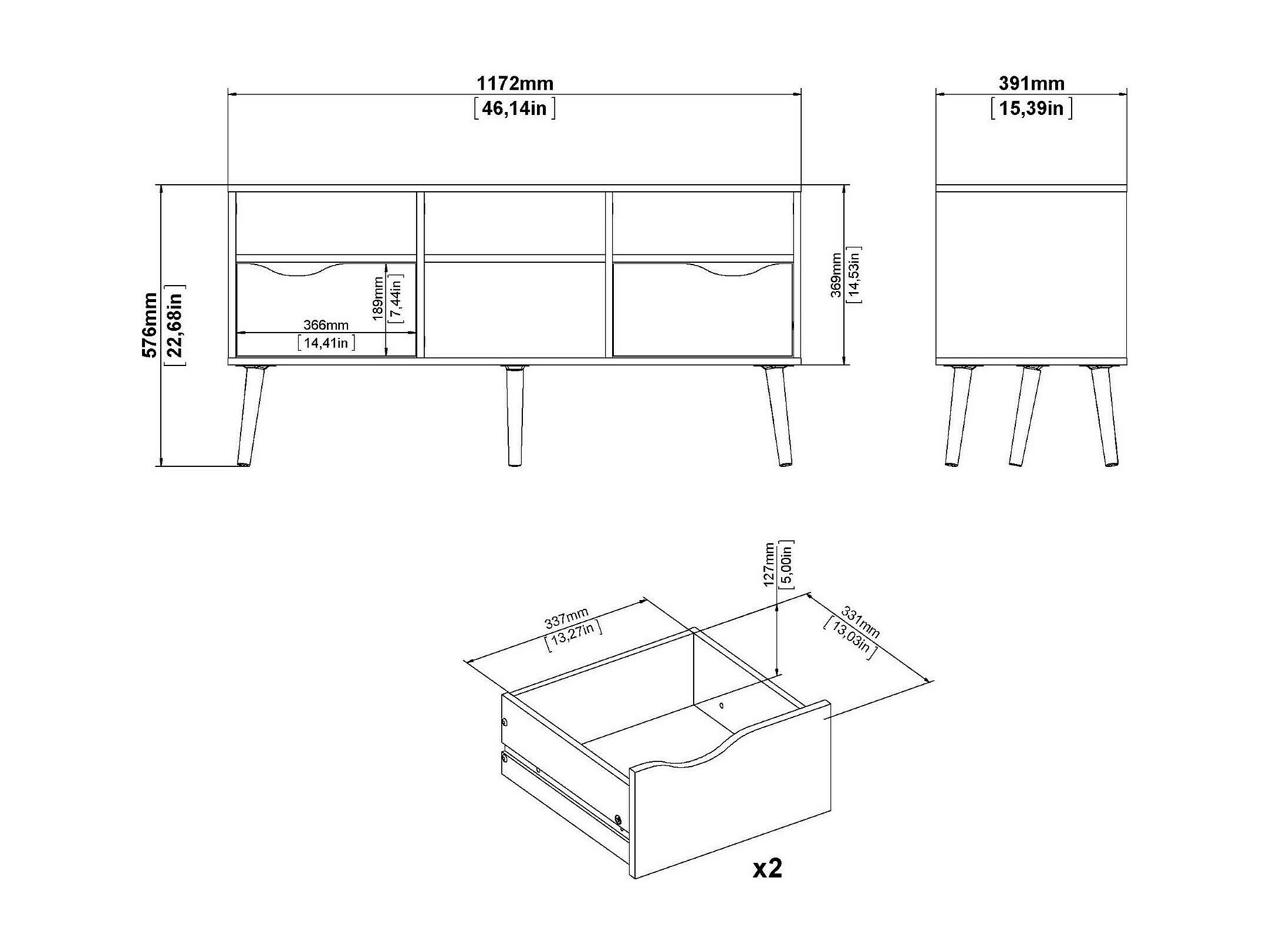 1172mm
[46,14in]

391mm
[15,39in]

576mm
[22,68in]

189mm
[7,44in]

366mm
[14,41in]

369mm
[14,53in]

127mm
[5,00in]

337mm
[13,27in]

331mm
[13,03in]

x2