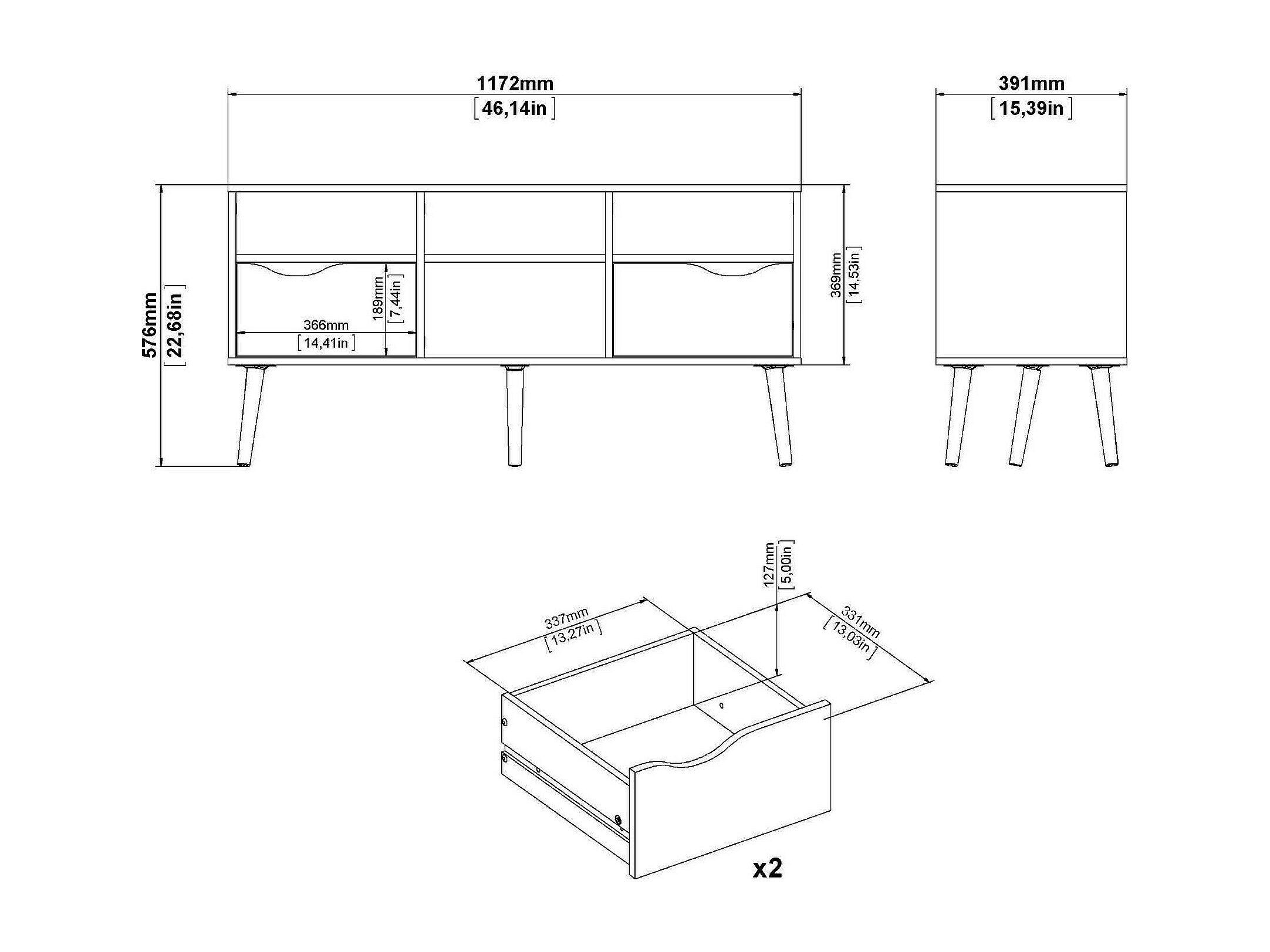 1172mm
[46,14in]

391mm
[15,39in]

576mm
[22,68in]

189mm
[7,44in]

366mm
[14,41in]

369mm
[14,53in]

127mm
[5,00in]

337mm
[13,27in]

331mm
[13,03in]

x2