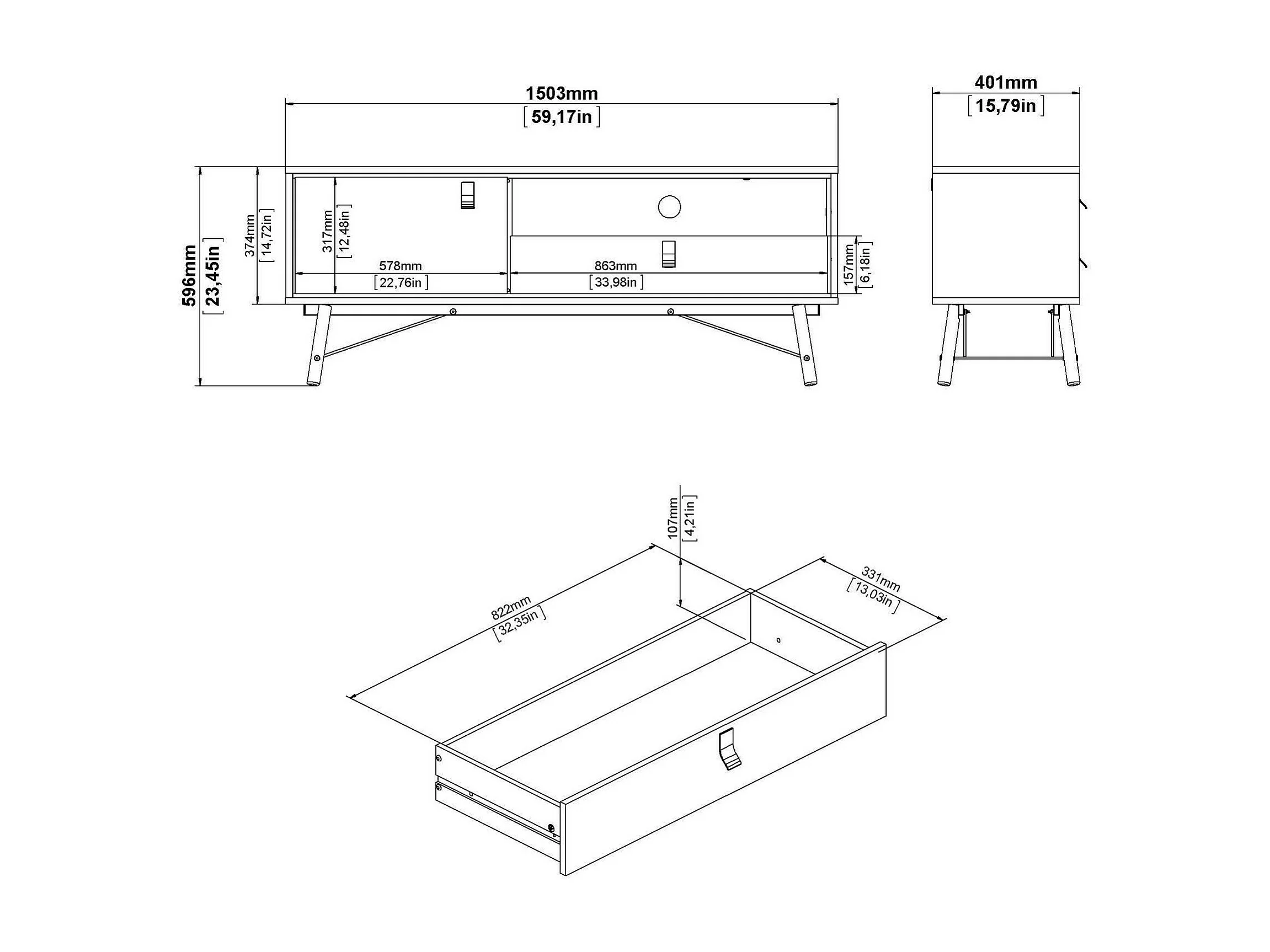 1503mm
[59,17in]

401mm
[15,79in]

596mm
[23,45in]

374mm
[14,72in]

317mm
[12,48in]

578mm
[22,76in]

863mm
[33,98in]

157mm
[6,18in]

107mm
[4,21in]

822mm
[32,35in]

331mm
[13,03in]