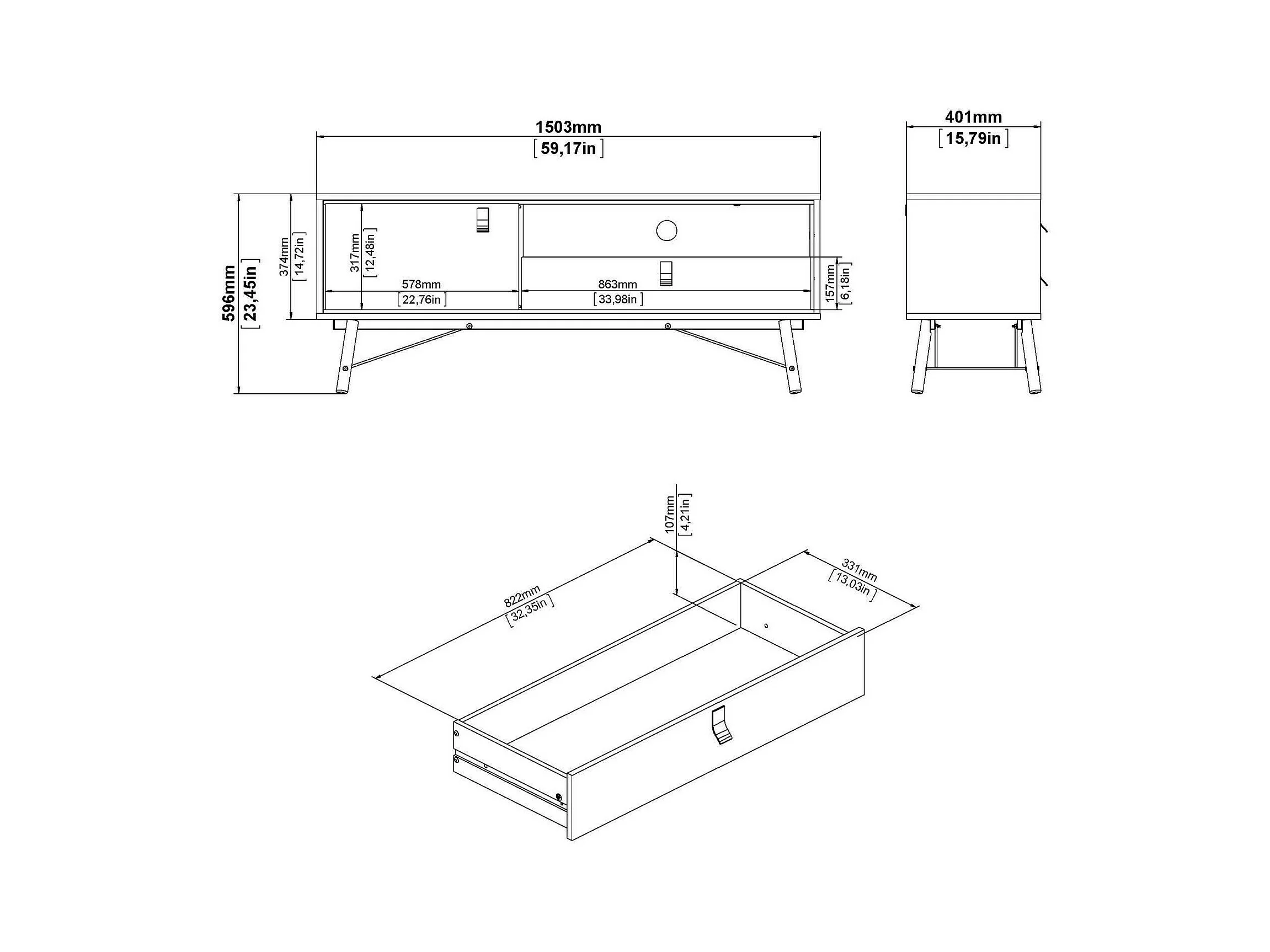 1503mm
[59,17in]

401mm
[15,79in]

596mm
[23,45in]

374mm
[14,72in]

317mm
[12,48in]

578mm
[22,76in]

863mm
[33,98in]

157mm
[6,18in]

107mm
[4,21in]

822mm
[32,35in]

331mm
[13,03in]