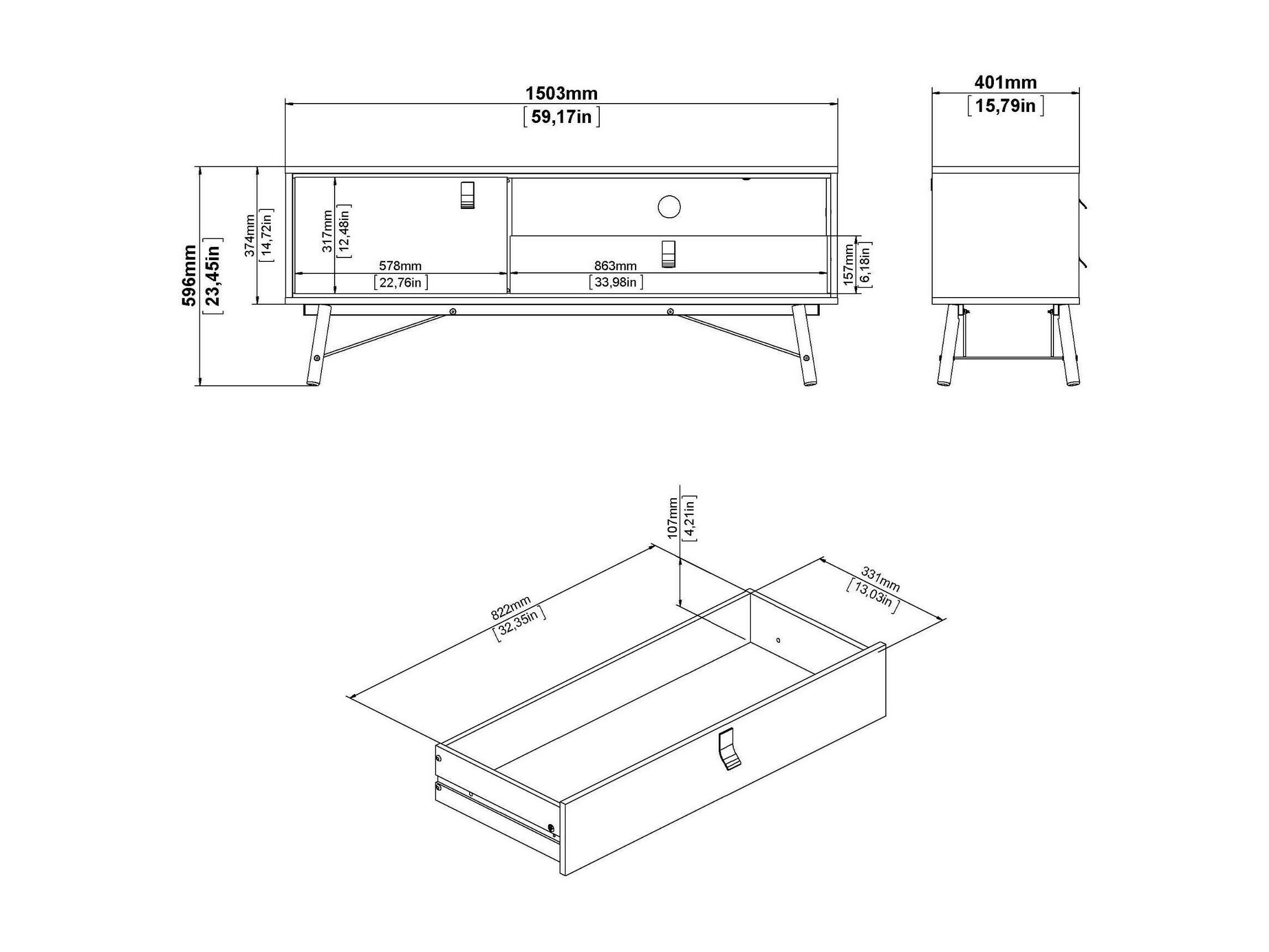 1503mm
[59,17in]

401mm
[15,79in]

596mm
[23,45in]

374mm
[14,72in]

317mm
[12,48in]

578mm
[22,76in]

863mm
[33,98in]

157mm
[6,18in]

107mm
[4,21in]

822mm
[32,35in]

331mm
[13,03in]