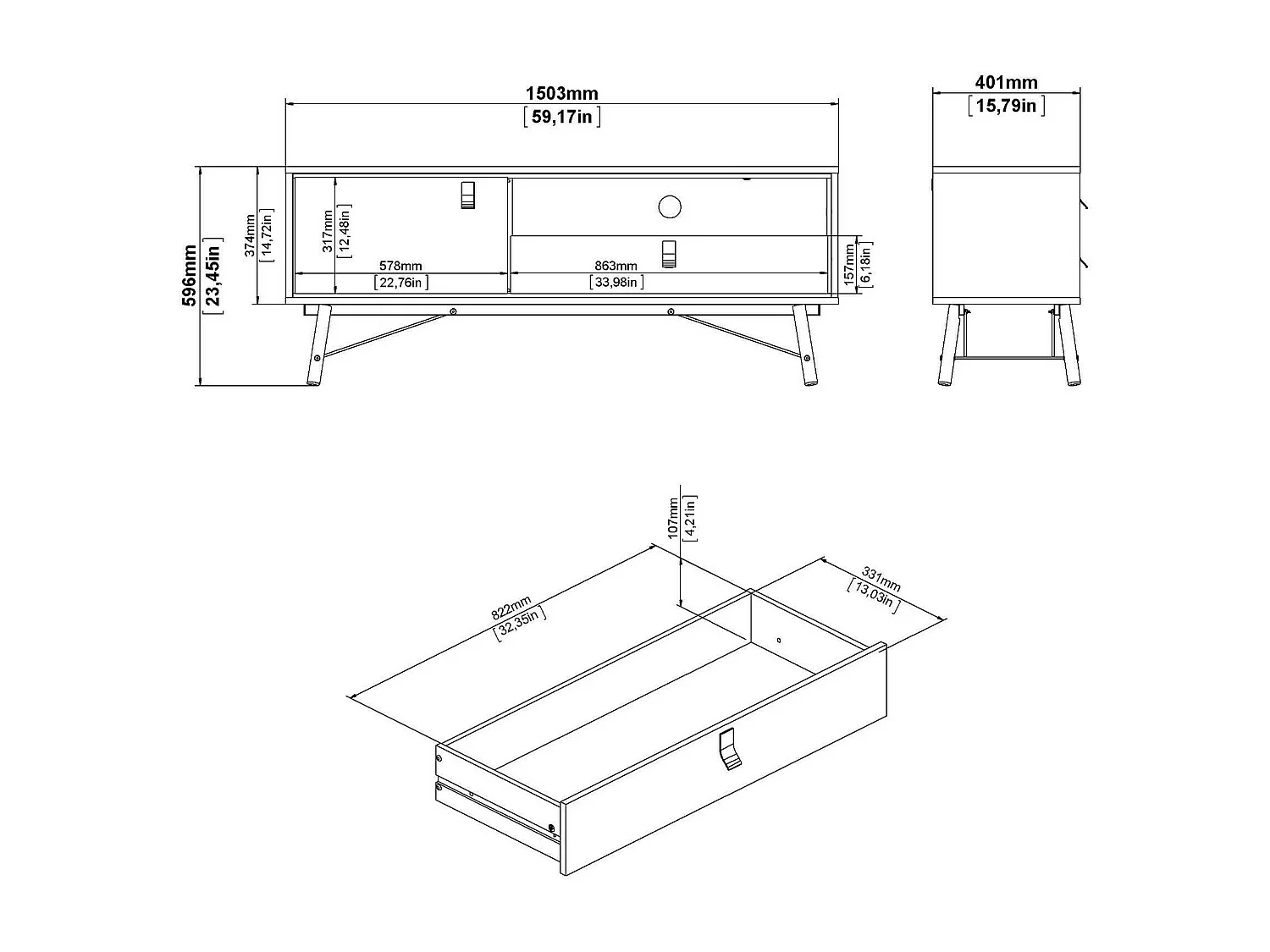 1503mm
[59,17in]

401mm
[15,79in]

596mm
[23,45in]

374mm
[14,72in]

317mm
[12,48in]

578mm
[22,76in]

863mm
[33,98in]

157mm
[6,18in]

107mm
[4,21in]

822mm
[32,35in]

331mm
[13,03in]