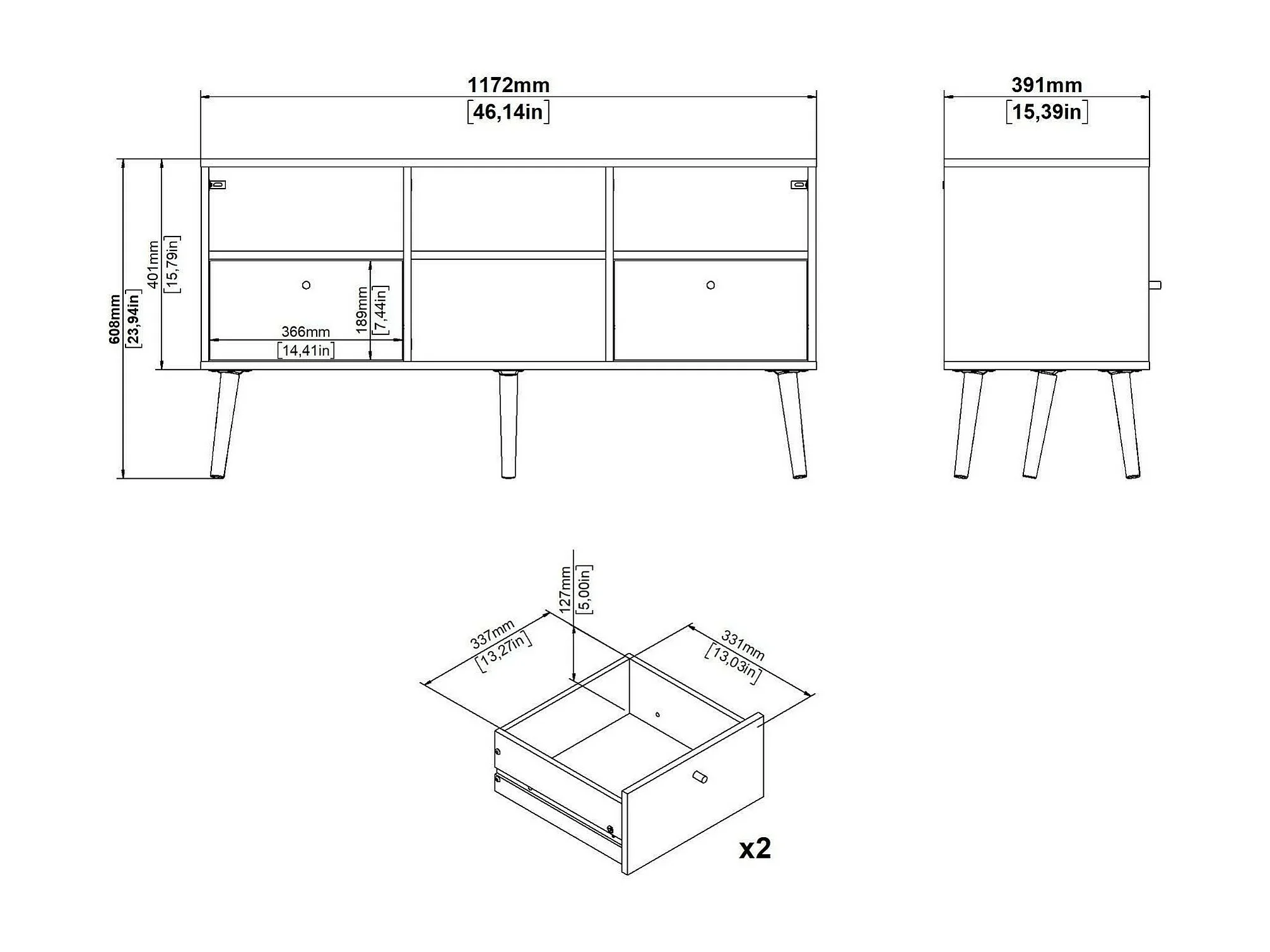 1172mm
[46,14in]

391mm
[15,39in]

608mm
[23,94in]

401mm
[15,79in]

189mm
[7,44in]

366mm
[14,41in]

127mm
[5,00in]

337mm
[13,27in]

331mm
[13,03in]

x2