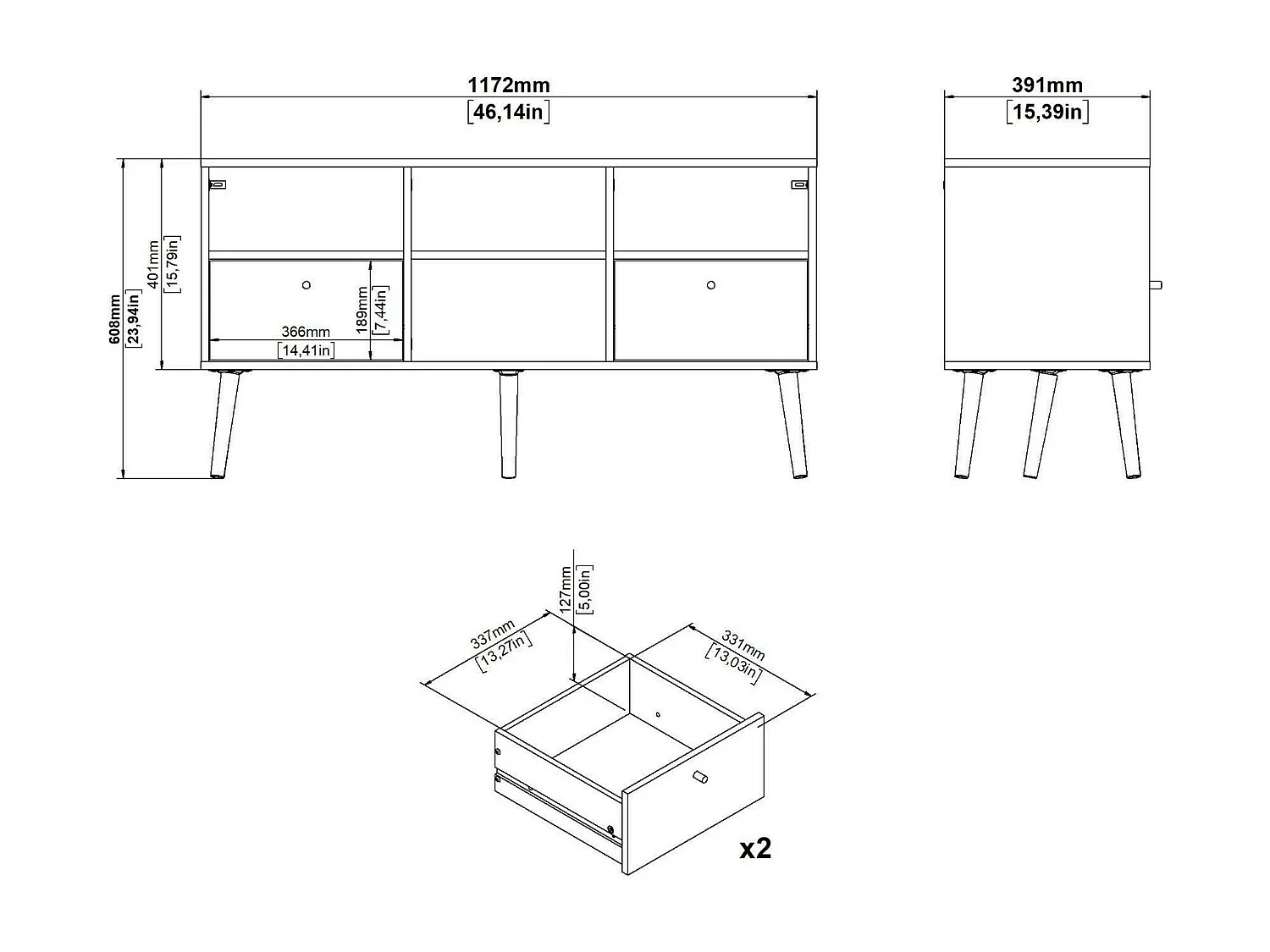 1172mm
[46,14in]

391mm
[15,39in]

608mm
[23,94in]

401mm
[15,79in]

189mm
[7,44in]

366mm
[14,41in]

127mm
[5,00in]

337mm
[13,27in]

331mm
[13,03in]

x2