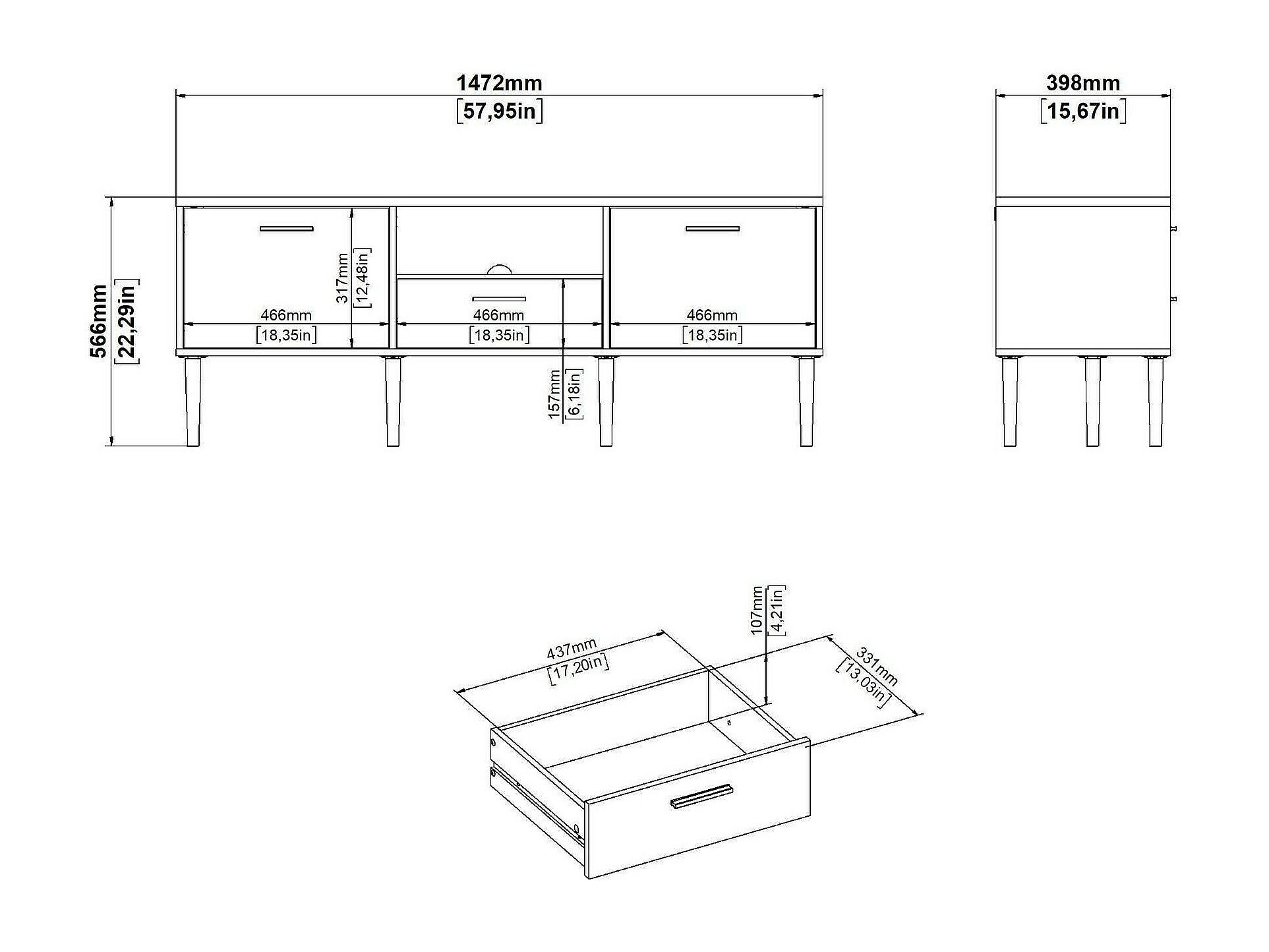 1472mm
[57,95in]

398mm
[15,67in]

566mm
[22,29in]

317mm
[12,48in]

466mm
[18,35in]

466mm
[18,35in]

466mm
[18,35in]

157mm
[6,18in]

437mm
[17,20in]

107mm
[4,21in]

331mm
[13,03in]