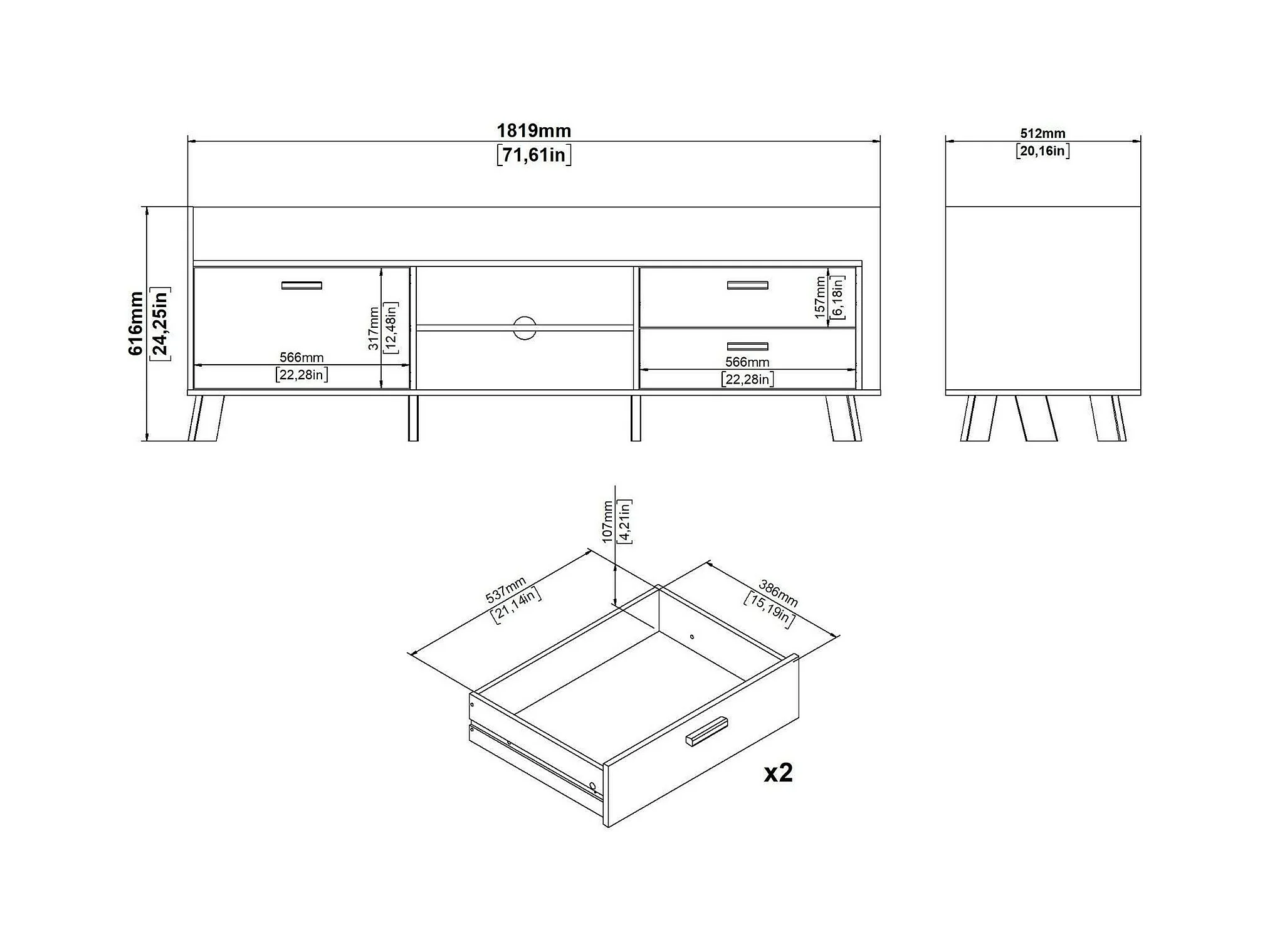 1819mm
[71,61in]

512mm
[20,16in]

616mm
[24,25in]

566mm
[22,28in]

317mm
[12,48in]

157mm
[6,18in]

566mm
[22,28in]

107mm
[4,21in]

537mm
[21,14in]

386mm
[15,19in]

x2