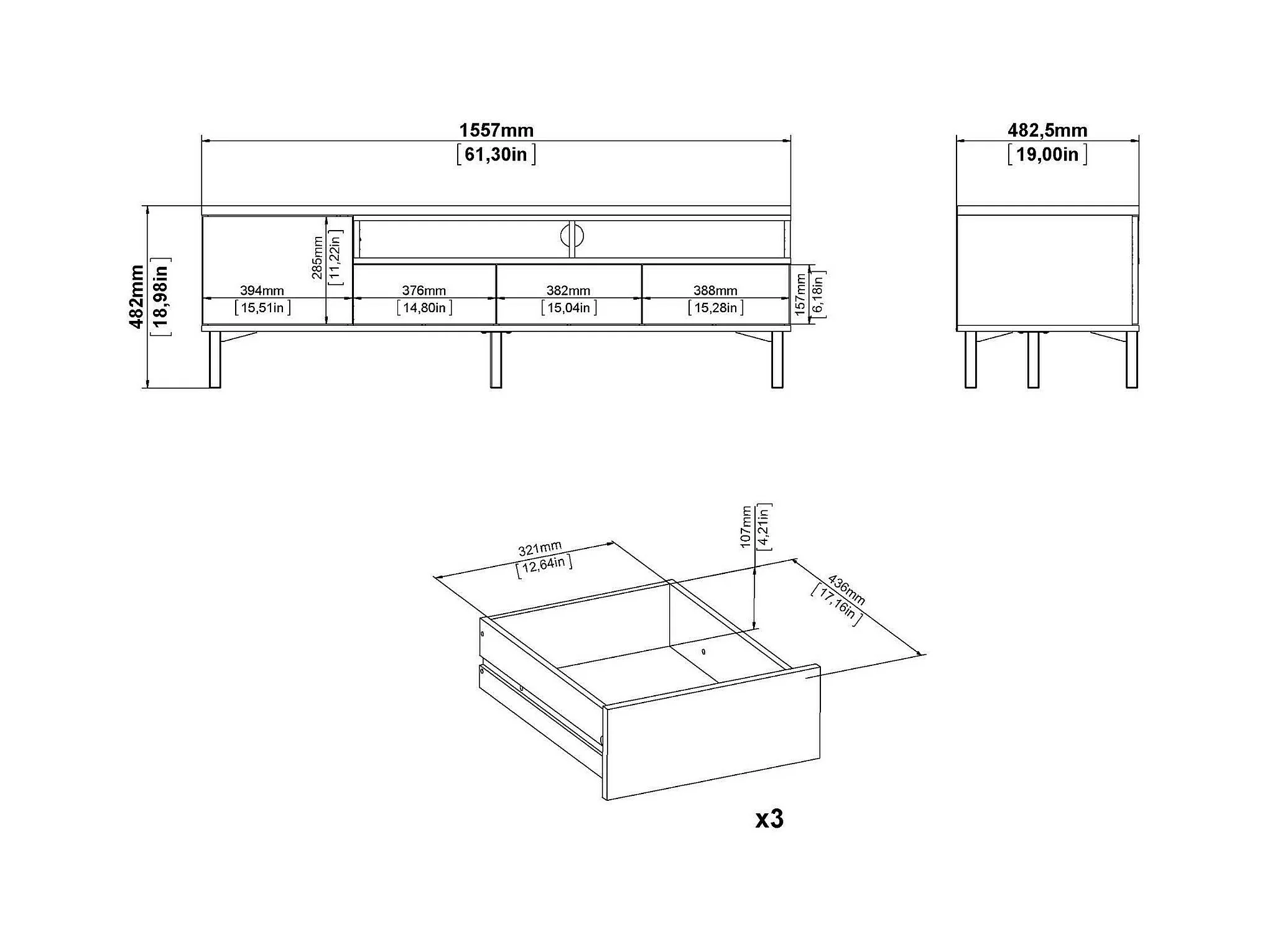 1557mm
[61,30in]

482,5mm
[19,00in]

482mm
[18,98in]

285mm
[11,22in]

394mm
[15,51in]

376mm
[14,80in]

382mm
[15,04in]

388mm
[15,28in]

157mm
[6,18in]

321mm
[12,64in]

107mm
[4,21in]

436mm
[17,16in]

x3