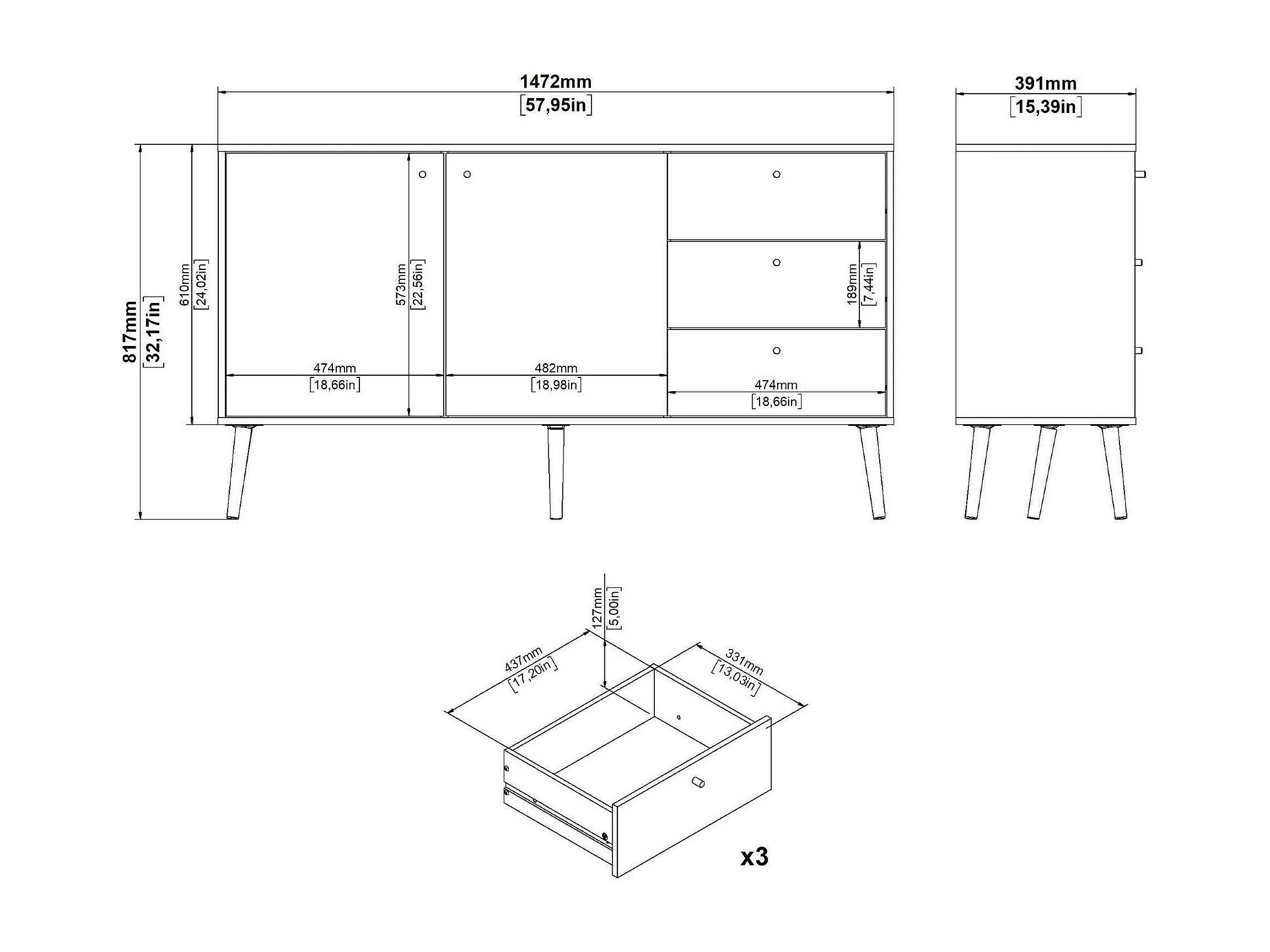 1472mm
[57,95in]

391mm
[15,39in]

817mm
[32,17in]

610mm
[24,02in]

573mm
[22,56in]

189mm
[7,44in]

474mm
[18,66in]

482mm
[18,98in]

474mm
[18,66in]

127mm
[5,00in]

437mm
[17,20in]

331mm
[13,03in]

x3