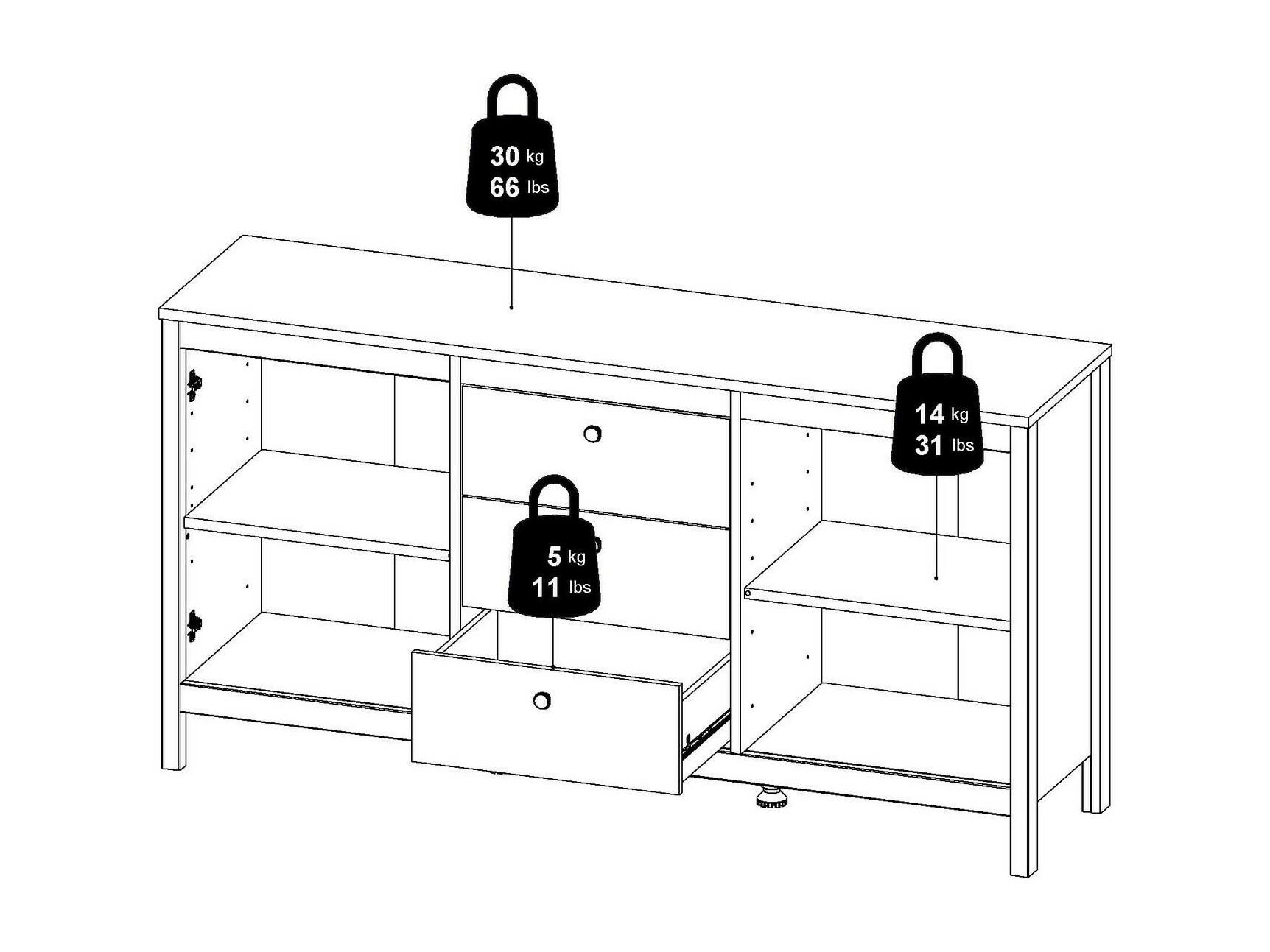 30 kg
66 lbs

14 kg
31 lbs

5 kg
11 lbs