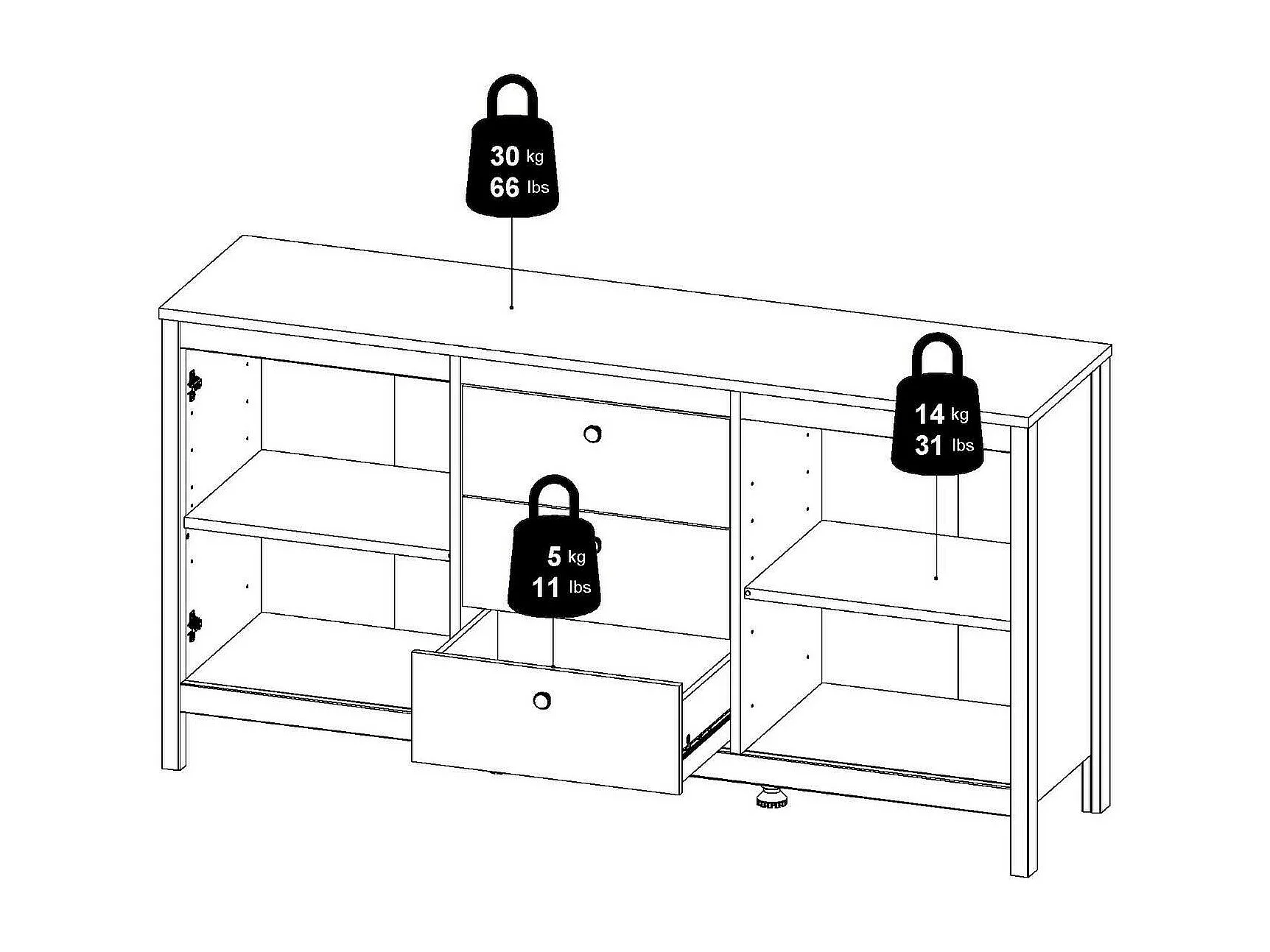 30 kg
66 lbs

14 kg
31 lbs

5 kg
11 lbs